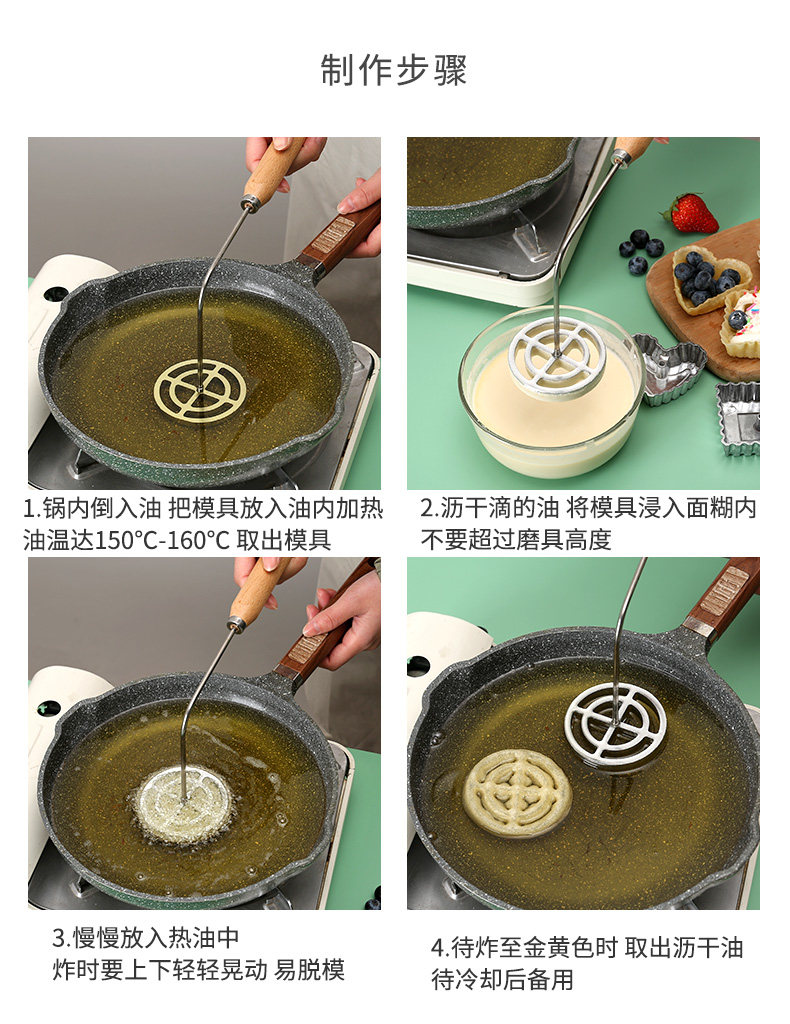 制作步骤

1.锅内倒入油 把模具放入油内加热
油温达150°C-160°C 取出模具

2.沥干滴的油 将模具浸入面糊内
不要超过磨具高度

3.慢慢放入热油中
炸时要上下轻轻晃动 易脱模

4.待炸至金黄色时 取出沥干油
待冷却后备用