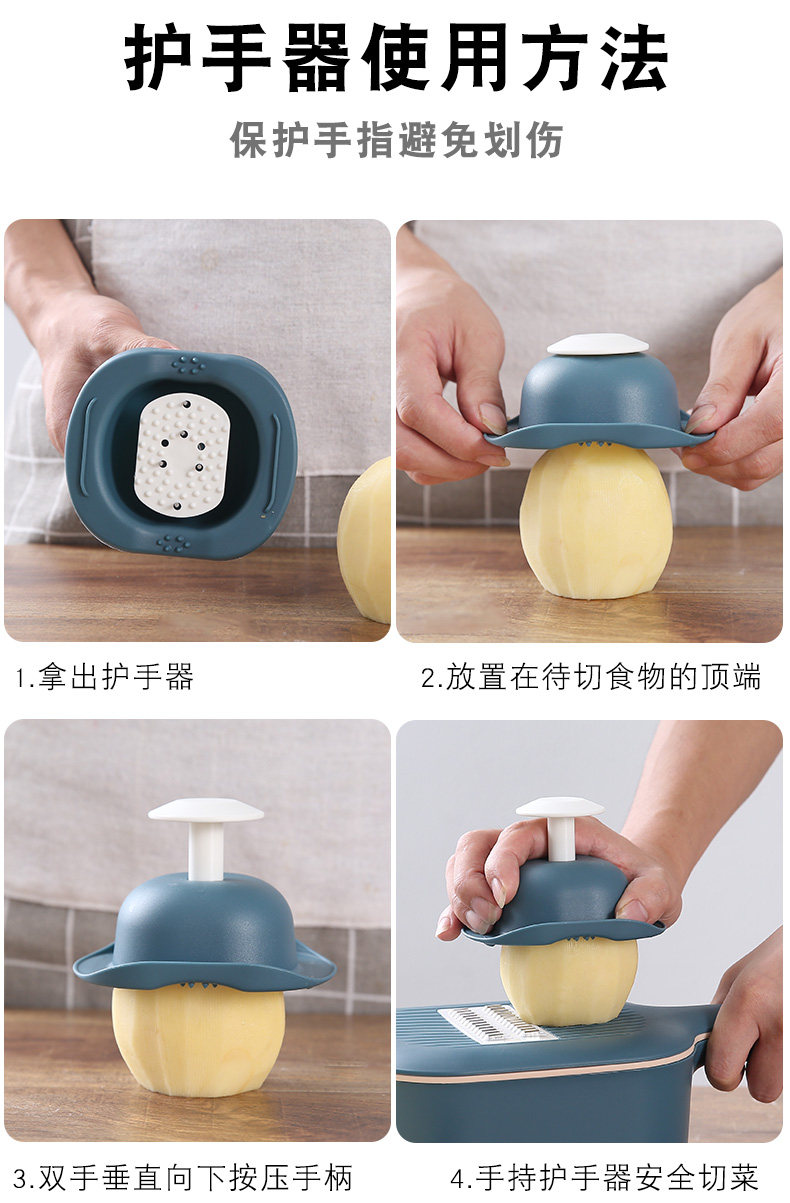 护手器使用方法

保护手指避免划伤

1.拿出护手器

2.放置在待切食物的顶端

3.双手垂直向下按压手柄

4.手持护手器安全切菜