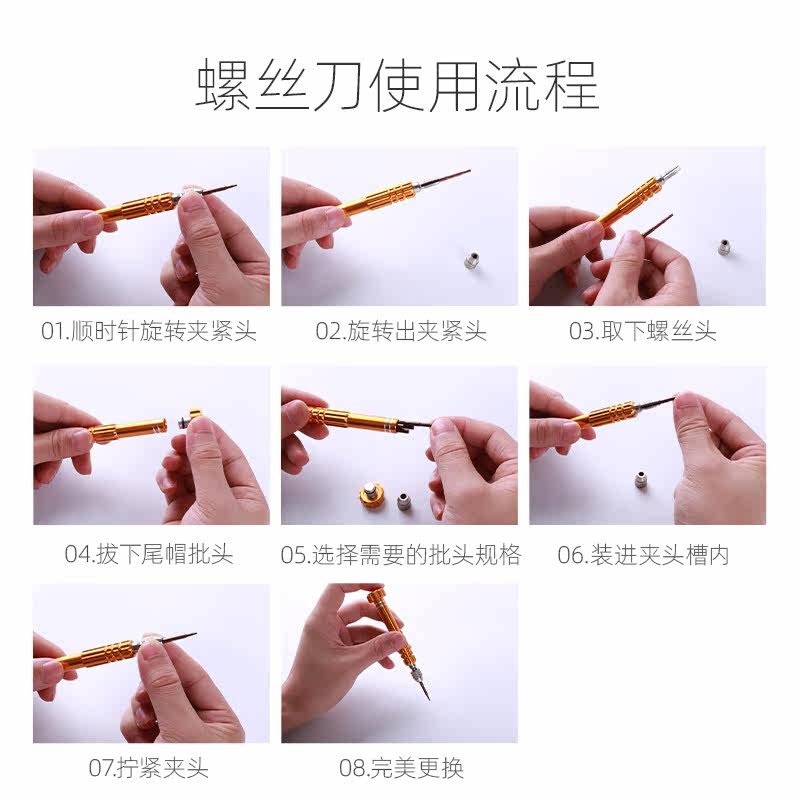 螺丝刀使用流程

01.顺时针旋转夹紧头

02.旋转出夹紧头

03.取下螺丝头

04.拔下尾帽批头

05.选择需要的批头规格

06.装进夹头槽内

07.拧紧夹头

08.完美更换