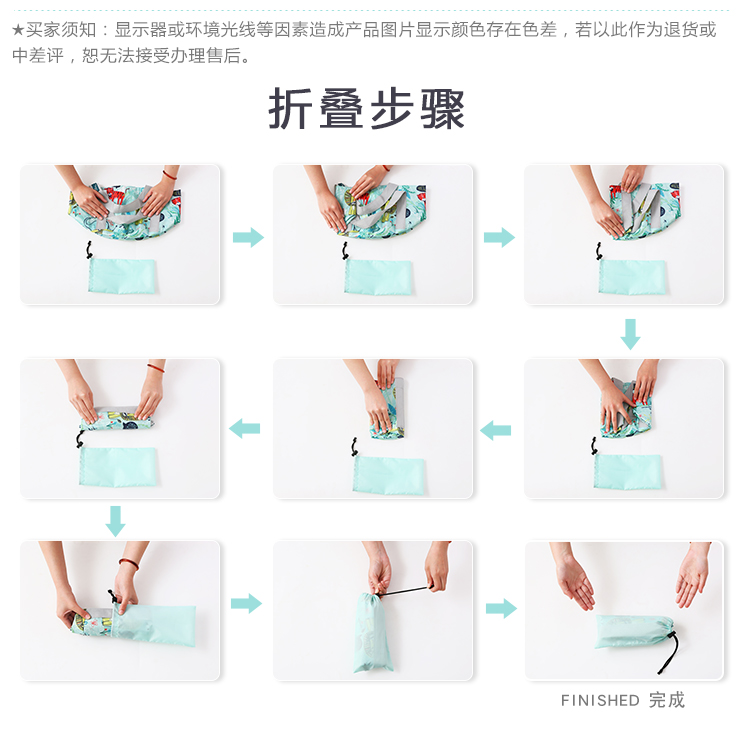 ★买家须知：显示器或环境光线等因素造成产品图片显示颜色存在色差，若以此作为退货或中差评，恕无法接受办理售后。

折叠步骤

FINISHED 完成