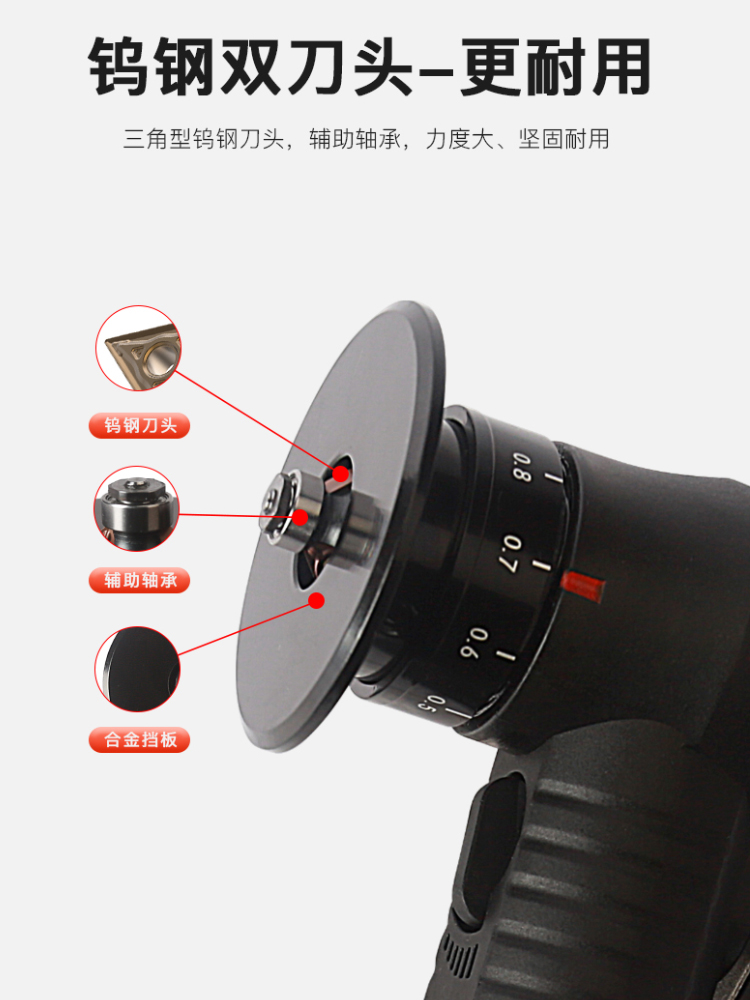 钨钢双刀头–更耐用

三角型钨钢刀头，辅助轴承，力度大、坚固耐用

钨钢刀头

辅助轴承

合金挡板

0.8

0.7

0.6

0.5