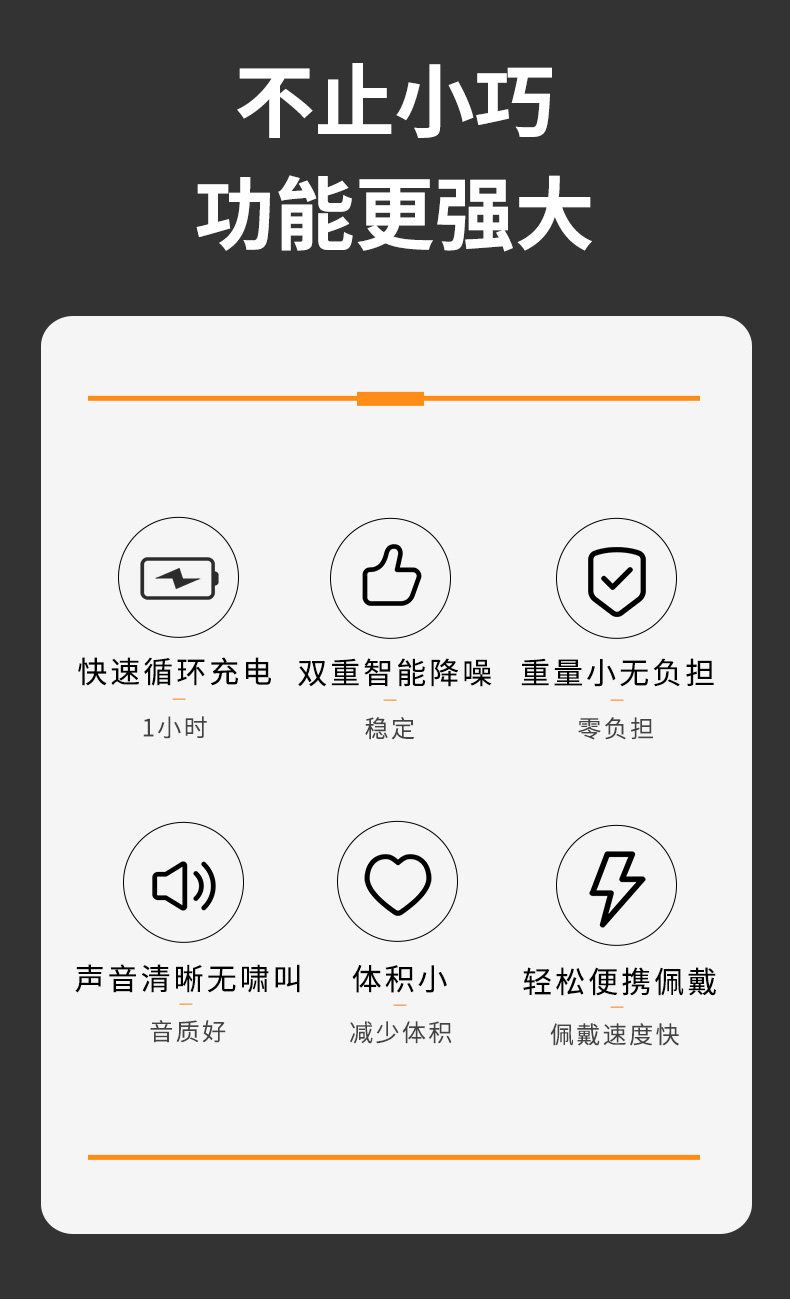 不止小巧
功能更强大

快速循环充电
1小时

双重智能降噪
稳定

重量小无负担
零负担

声音清晰无啸叫
音质好

体积小
减少体积

轻松便携佩戴
佩戴速度快