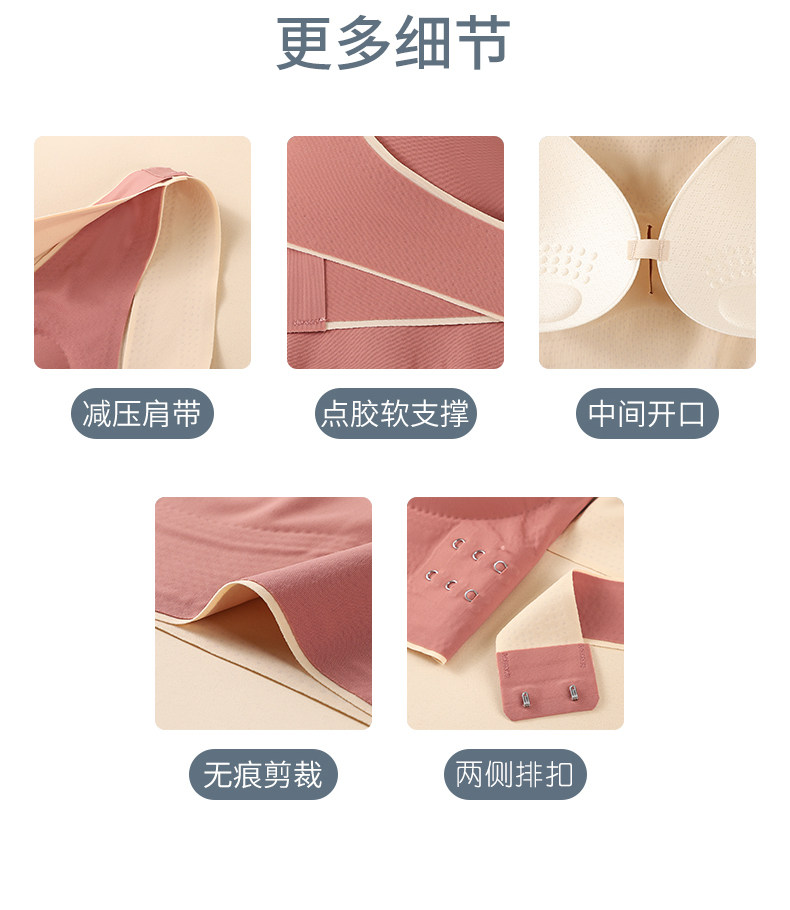 更多细节

减压肩带

点胶软支撑

中间开口

无痕剪裁

两侧排扣