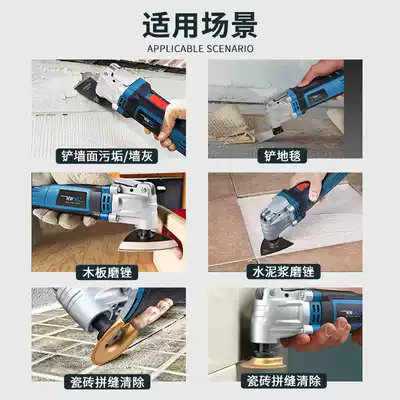 适用场景
APPLICABLE SCENARIO

铲墙面污垢/墙灰

铲地毯

木板磨锉

水泥浆磨锉

瓷砖拼缝清除

瓷砖拼缝清除