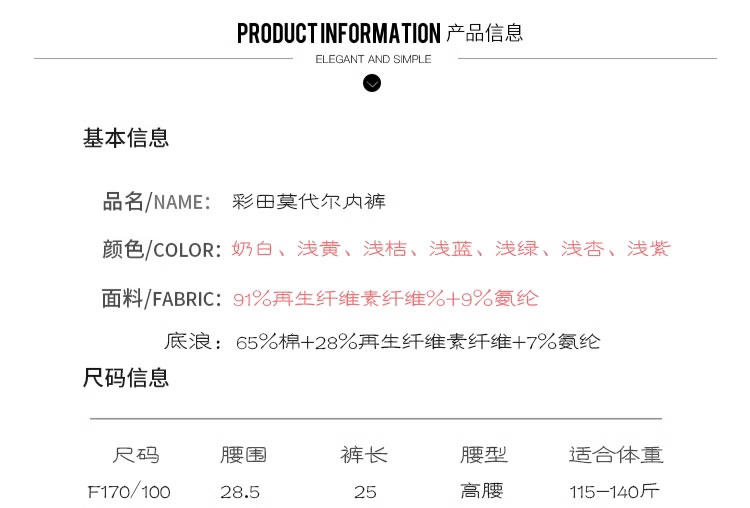 PRODUCT INFORMATION 产品信息

ELEGANT AND SIMPLE

基本信息

品名/NAME: 彩田莫代尔内裤

颜色/COLOR: 奶白、浅黄、浅桔、浅蓝、浅绿、浅杏、浅紫

面料/FABRIC: 91%再生纤维素纤维%+9%氨纶

底浪: 65%棉+28%再生纤维素纤维+7%氨纶

尺码信息

| 尺码 | 腰围 | 裤长 | 腰型 | 适合体重 |
|---|---|---|---|---|
| F170/100 | 28.5 | 25 | 高腰 | 115-140斤 |