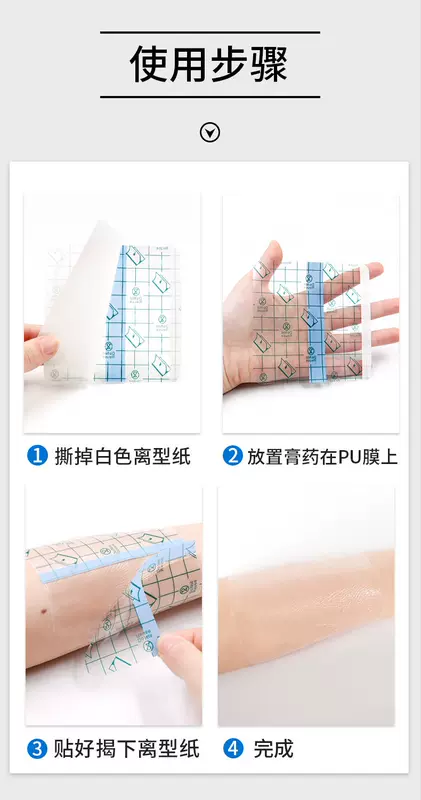 使用步骤

1 撕掉白色离型纸

2 放置膏药在PU膜上

3 贴好揭下离型纸

4 完成