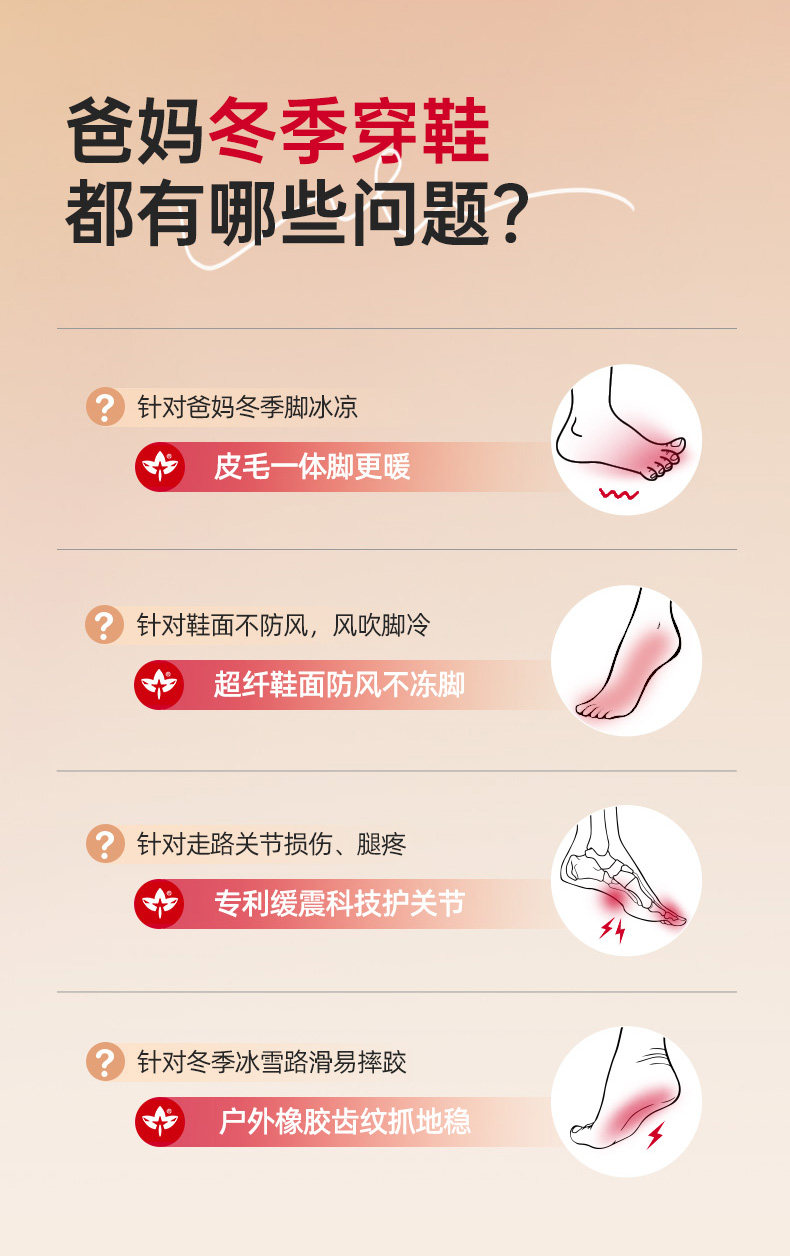 爸妈冬季穿鞋
都有哪些问题?

?
针对爸妈冬季脚冰凉

皮毛一体脚更暖

?
针对鞋面不防风，风吹脚冷

超纤鞋面防风不冻脚

?
针对走路关节损伤、腿疼

专利缓震科技护关节

?
针对冬季冰雪路滑易摔跤

户外橡胶齿纹抓地稳