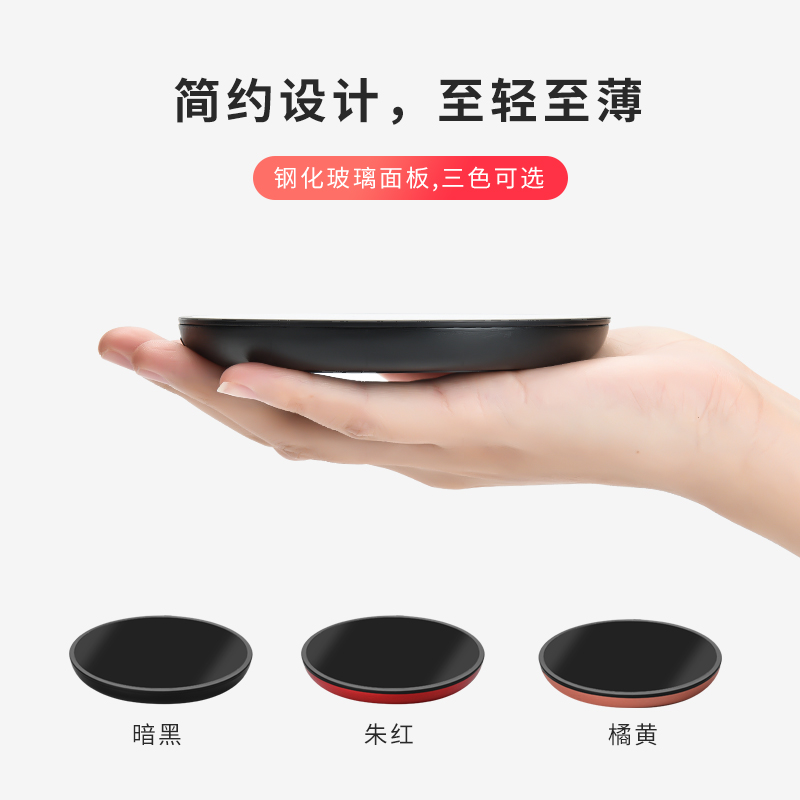 简约设计，至轻至薄

钢化玻璃面板,三色可选

暗黑

朱红

橘黄