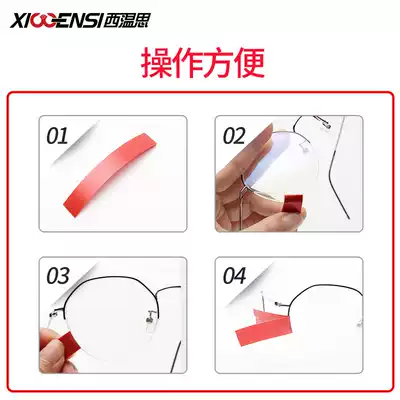 XIOOENSI 西温思

操作方便

01

02

03

04