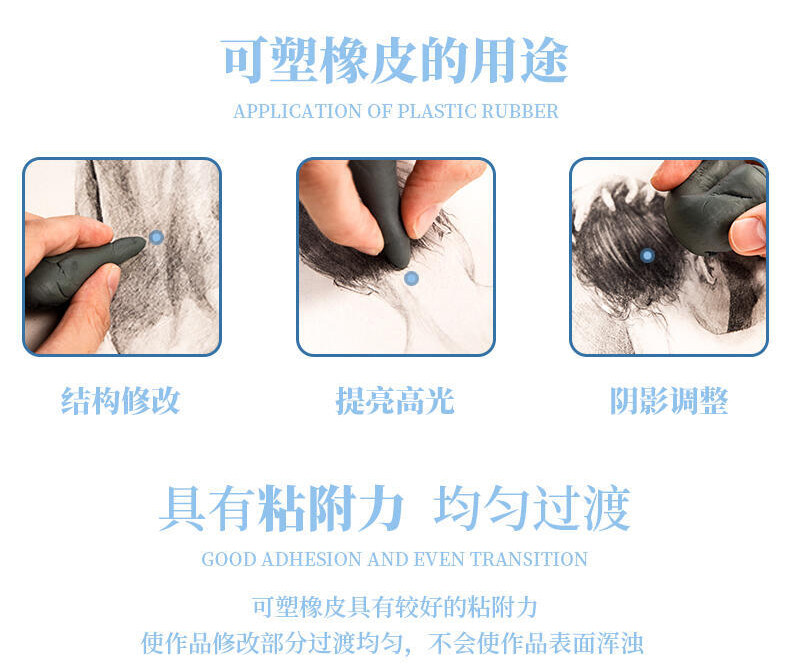 可塑橡皮的用途
APPLICATION OF PLASTIC RUBBER

结构修改

提亮高光

阴影调整

具有粘附力 均匀过渡
GOOD ADHESION AND EVEN TRANSITION

可塑橡皮具有较好的粘附力
使作品修改部分过渡均匀，不会使作品表面浑浊