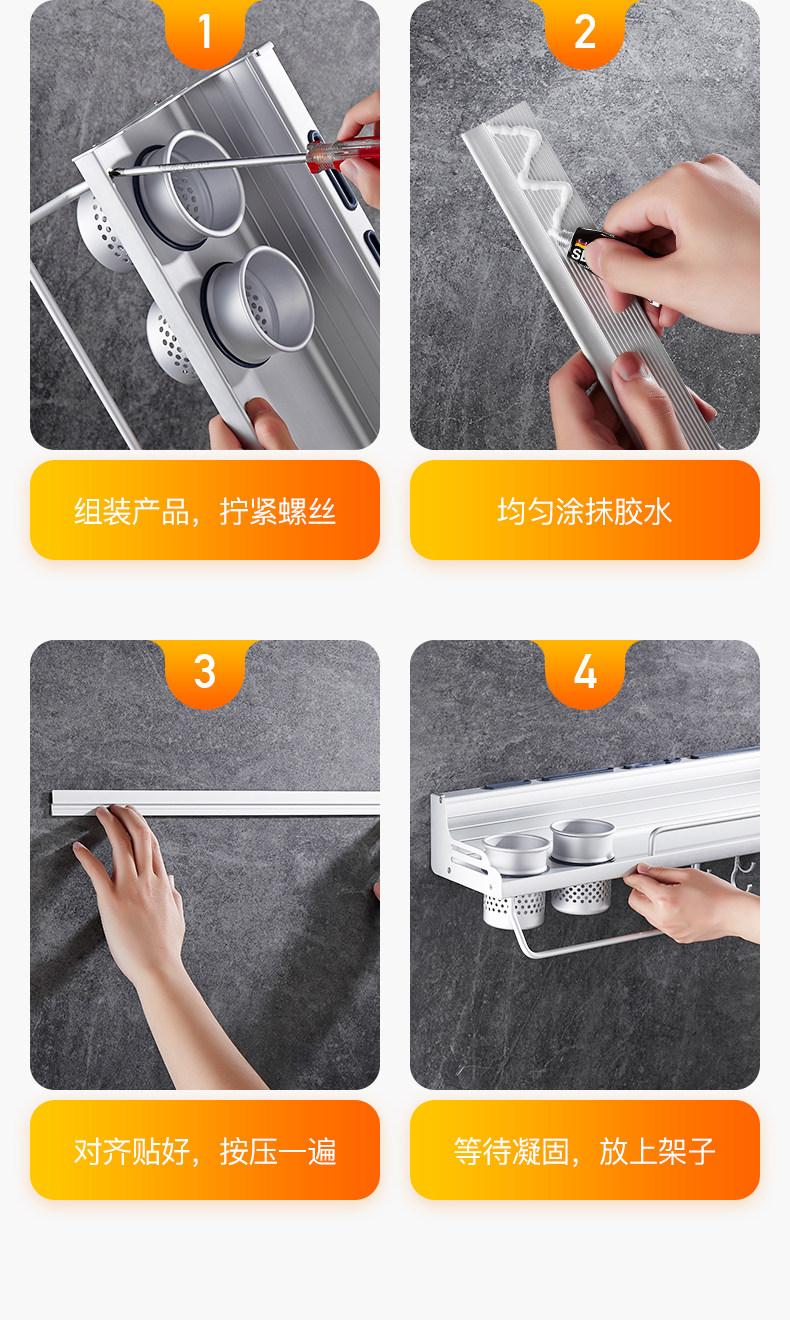 1

组装产品，拧紧螺丝

2

均匀涂抹胶水

3

对齐贴好，按压一遍

4

等待凝固，放上架子