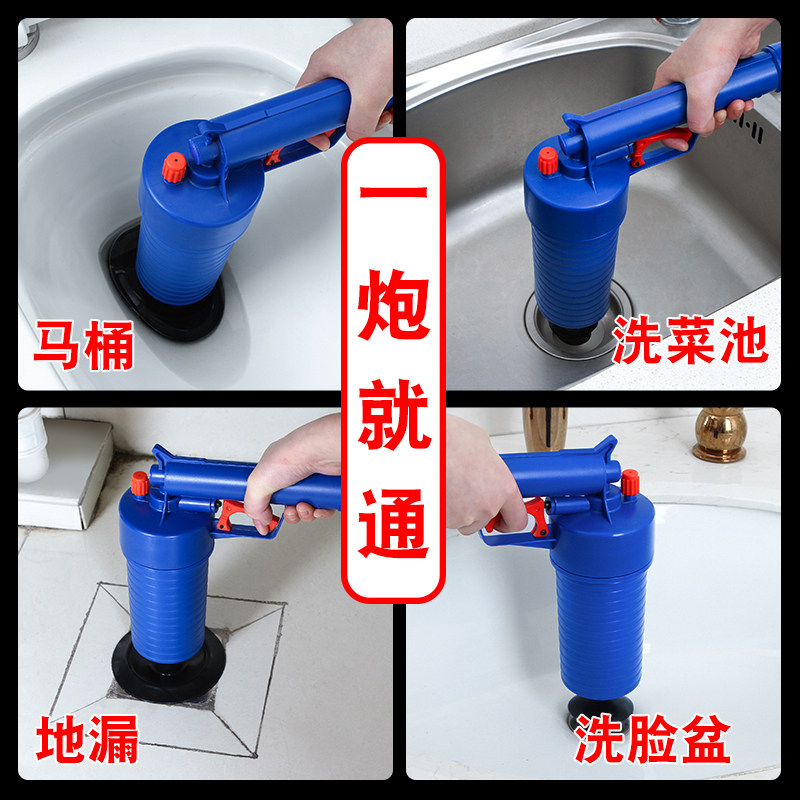 马桶

一炮就通

洗菜池

地漏

洗脸盆