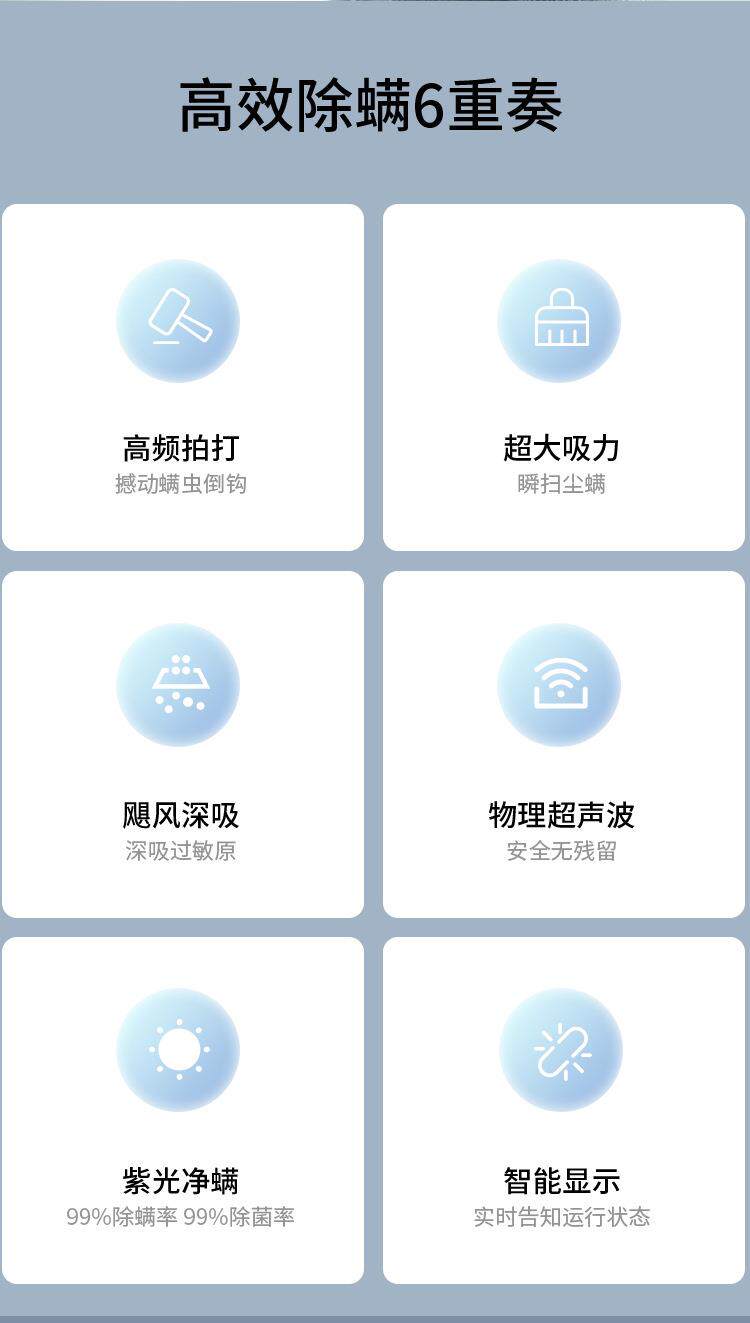 高效除螨6重奏

高频拍打
撼动螨虫倒钩

超大吸力
瞬扫尘螨

飓风深吸
深吸过敏原

物理超声波
安全无残留

紫光净螨
99%除螨率 99%除菌率

智能显示
实时告知运行状态