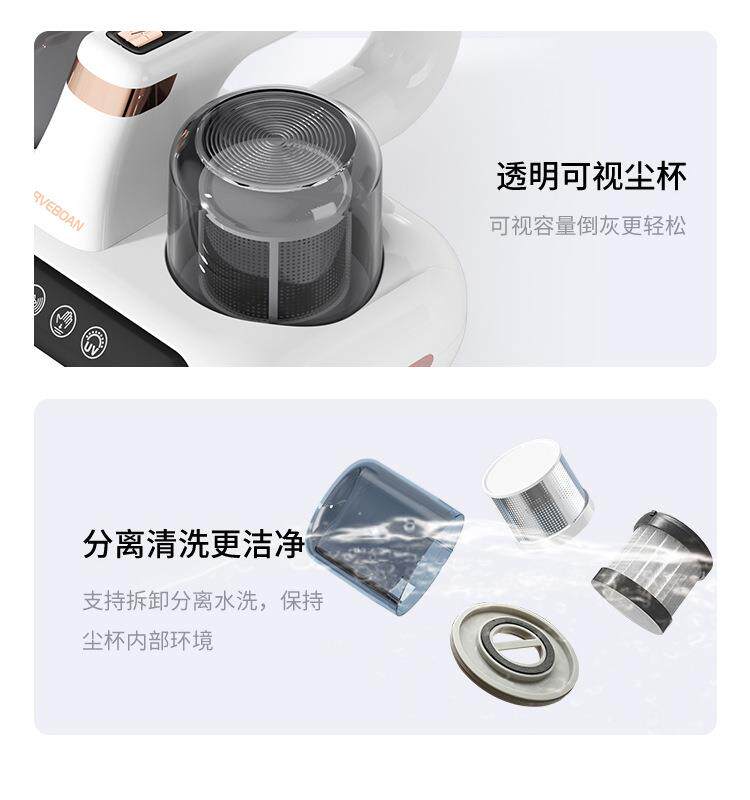 RVEBOAN

UV

透明可视尘杯

可视容量倒灰更轻松

分离清洗更洁净

支持拆卸分离水洗，保持尘杯内部环境