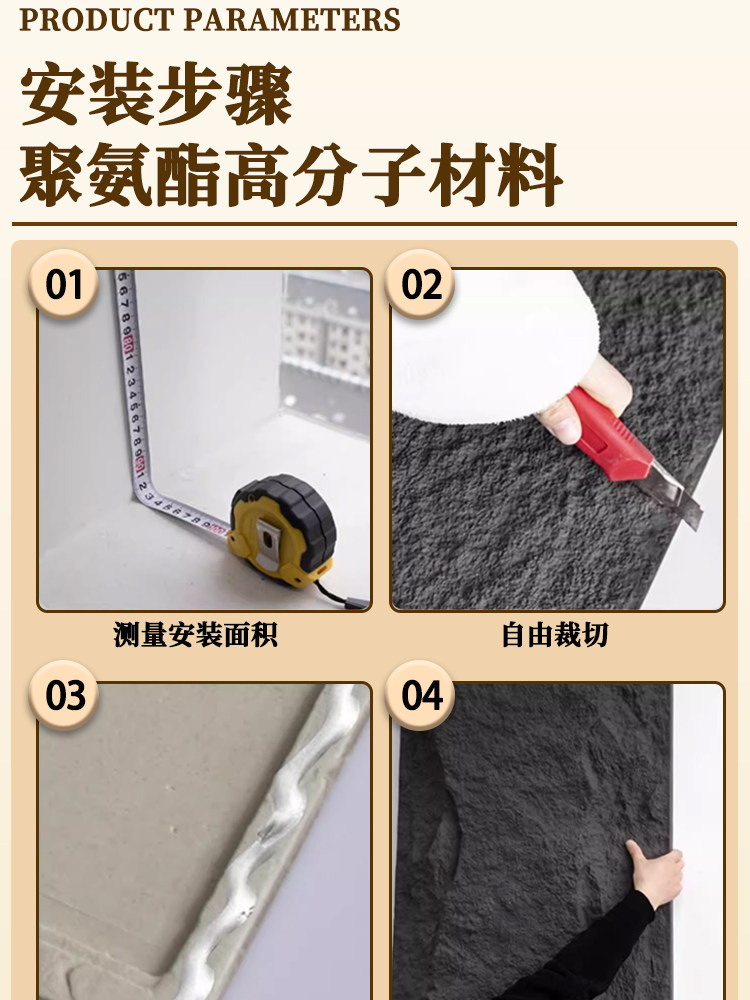 PRODUCT PARAMETERS

安装步骤
聚氨酯高分子材料

01

测量安装面积

02

自由裁切

03

04