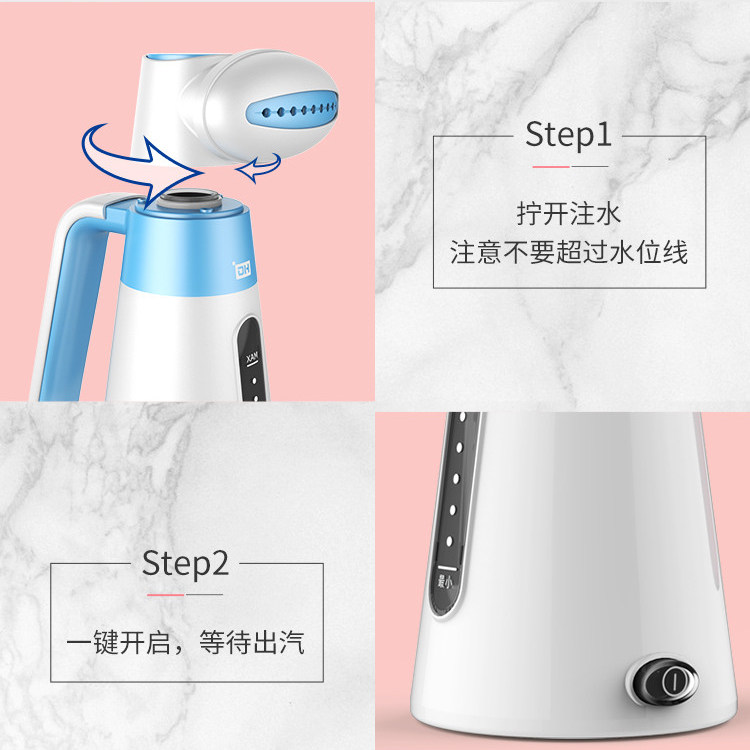 DH

MAX

Step1

拧开注水
注意不要超过水位线

Step2

一键开启，等待出汽

最小