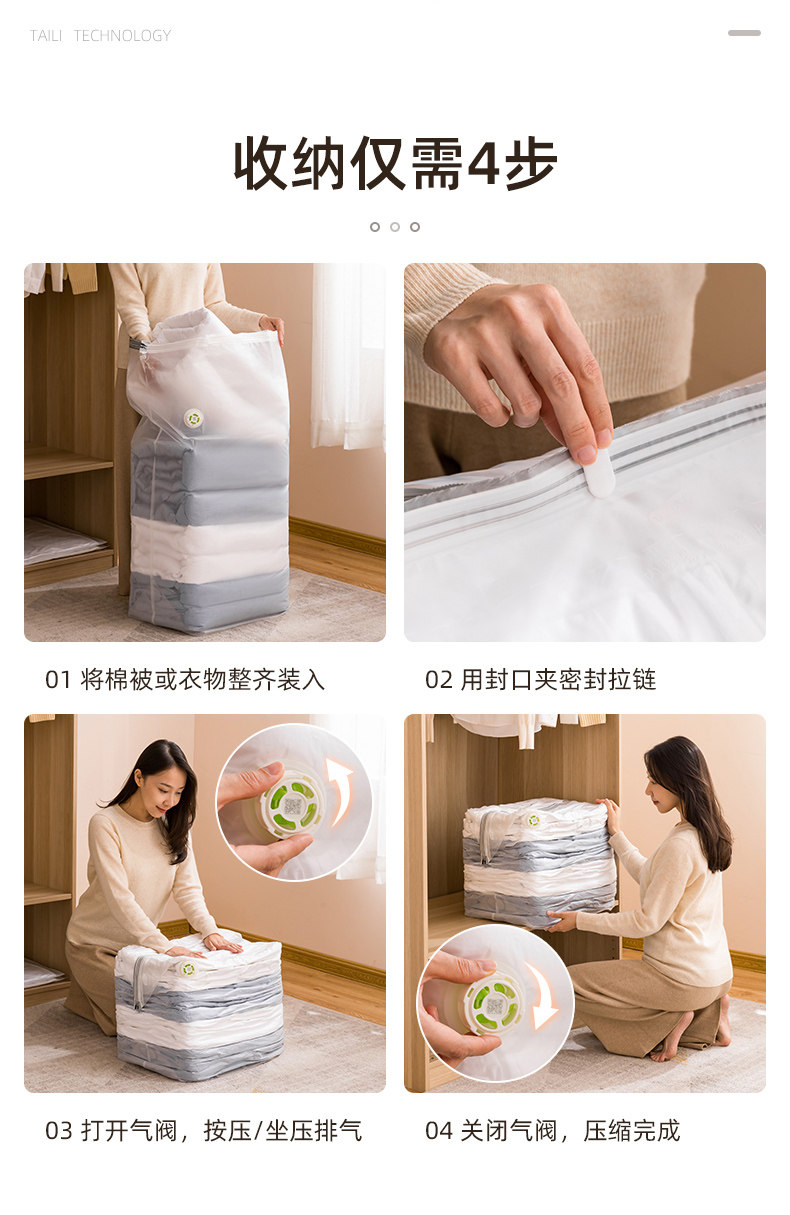 TAILI TECHNOLOGY

收纳仅需4步

01 将棉被或衣物整齐装入

02 用封口夹密封拉链

03 打开气阀，按压/坐压排气

04 关闭气阀，压缩完成