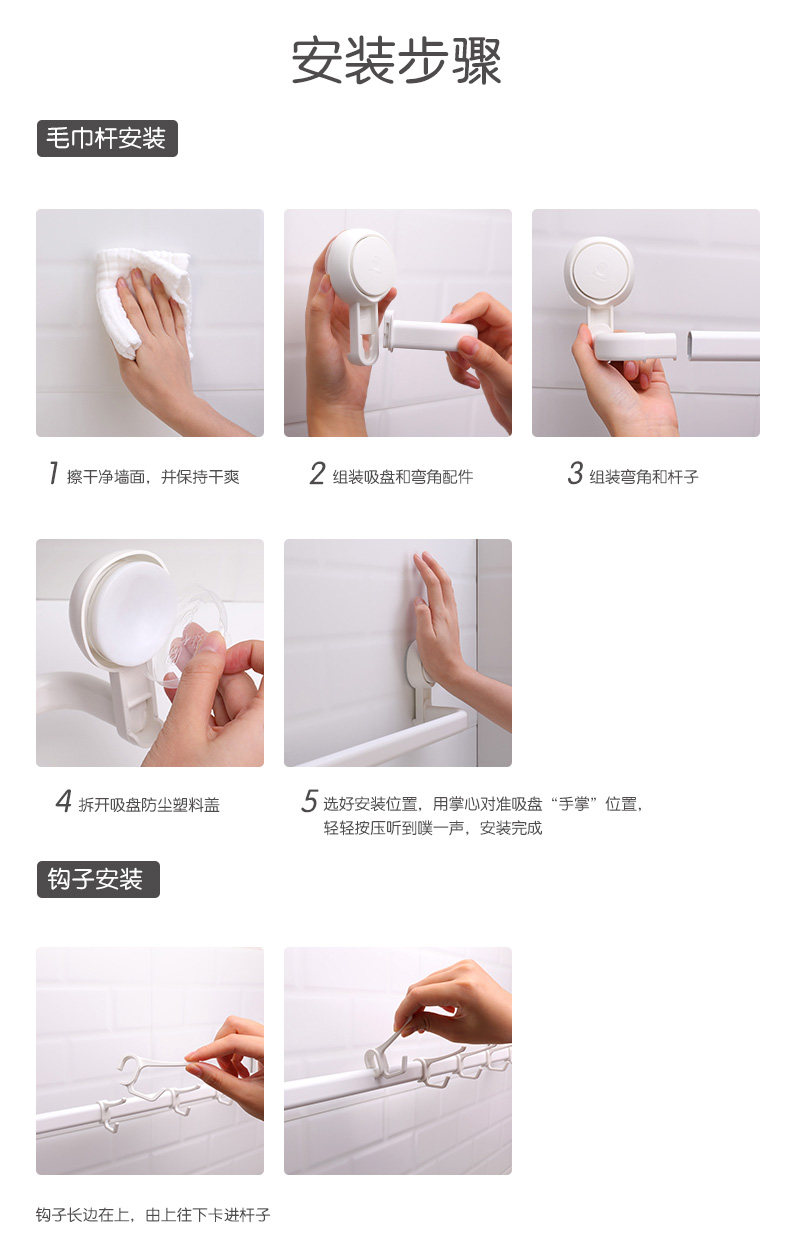 安装步骤

毛巾杆安装

1 擦干净墙面，并保持干爽

2 组装吸盘和弯角配件

3 组装弯角和杆子

4 拆开吸盘防尘塑料盖

5 选好安装位置，用掌心对准吸盘“手掌”位置，轻轻按压听到噗一声，安装完成

钩子安装

钩子长边在上，由上往下卡进杆子