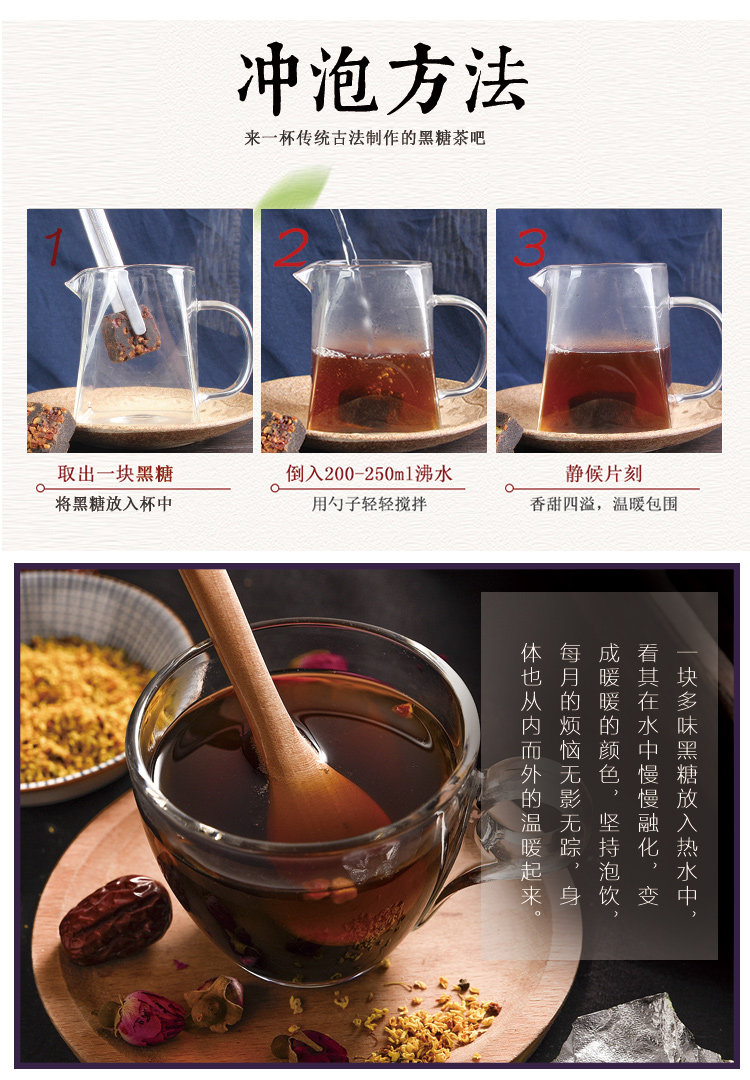 冲泡方法

来一杯传统古法制作的黑糖茶吧

1

取出一块黑糖

将黑糖放入杯中

2

倒入200-250ml沸水

用勺子轻轻搅拌

3

静候片刻

香甜四溢，温暖包围

一块多味黑糖放入热水中，看其在水中慢慢融化，变成暖暖的颜色，坚持泡饮，每月的烦恼无影无踪，身体也从内而外的温暖起来。