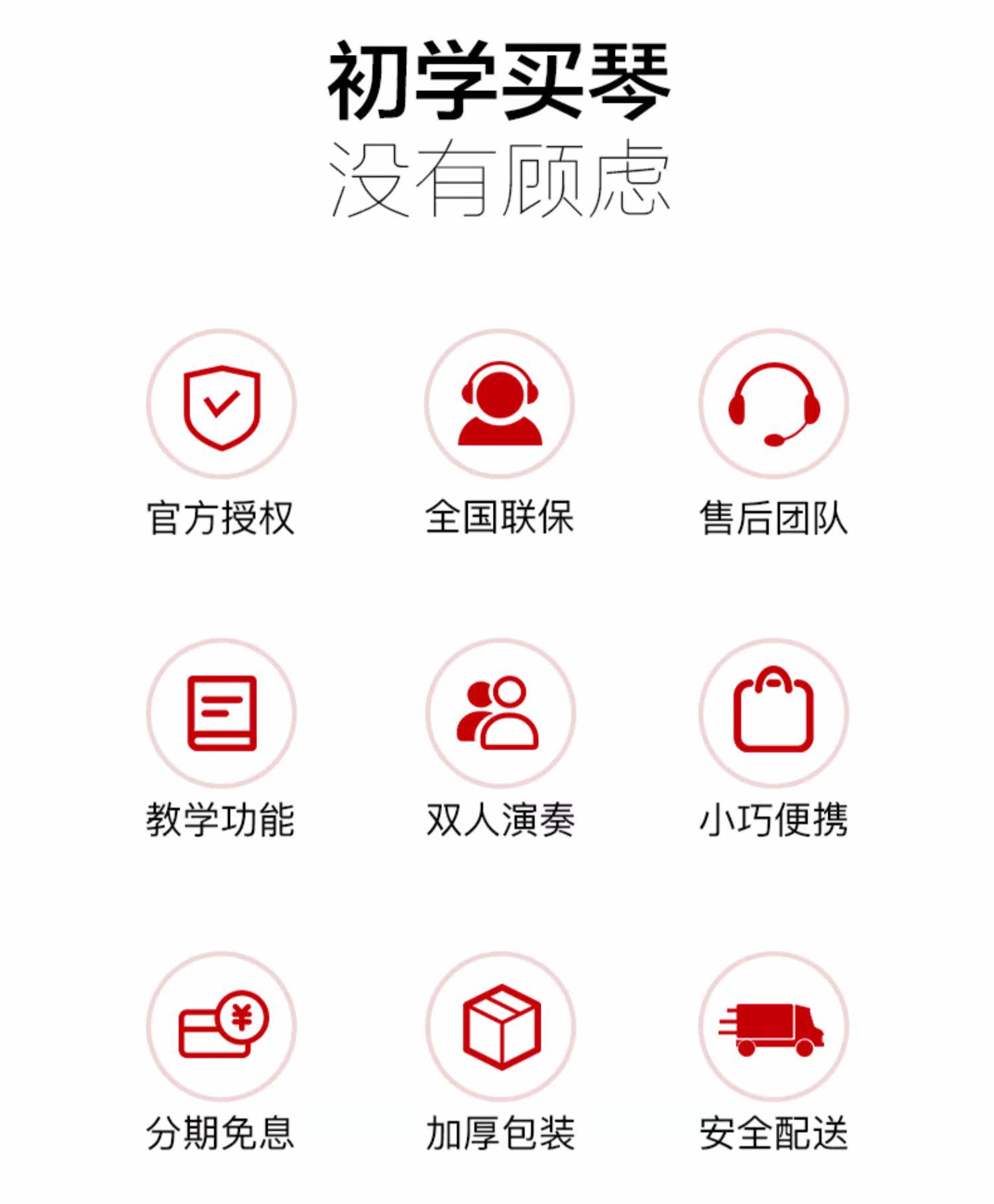 初学买琴
没有顾虑

官方授权

全国联保

售后团队

教学功能

双人演奏

小巧便携

分期免息

加厚包装

安全配送