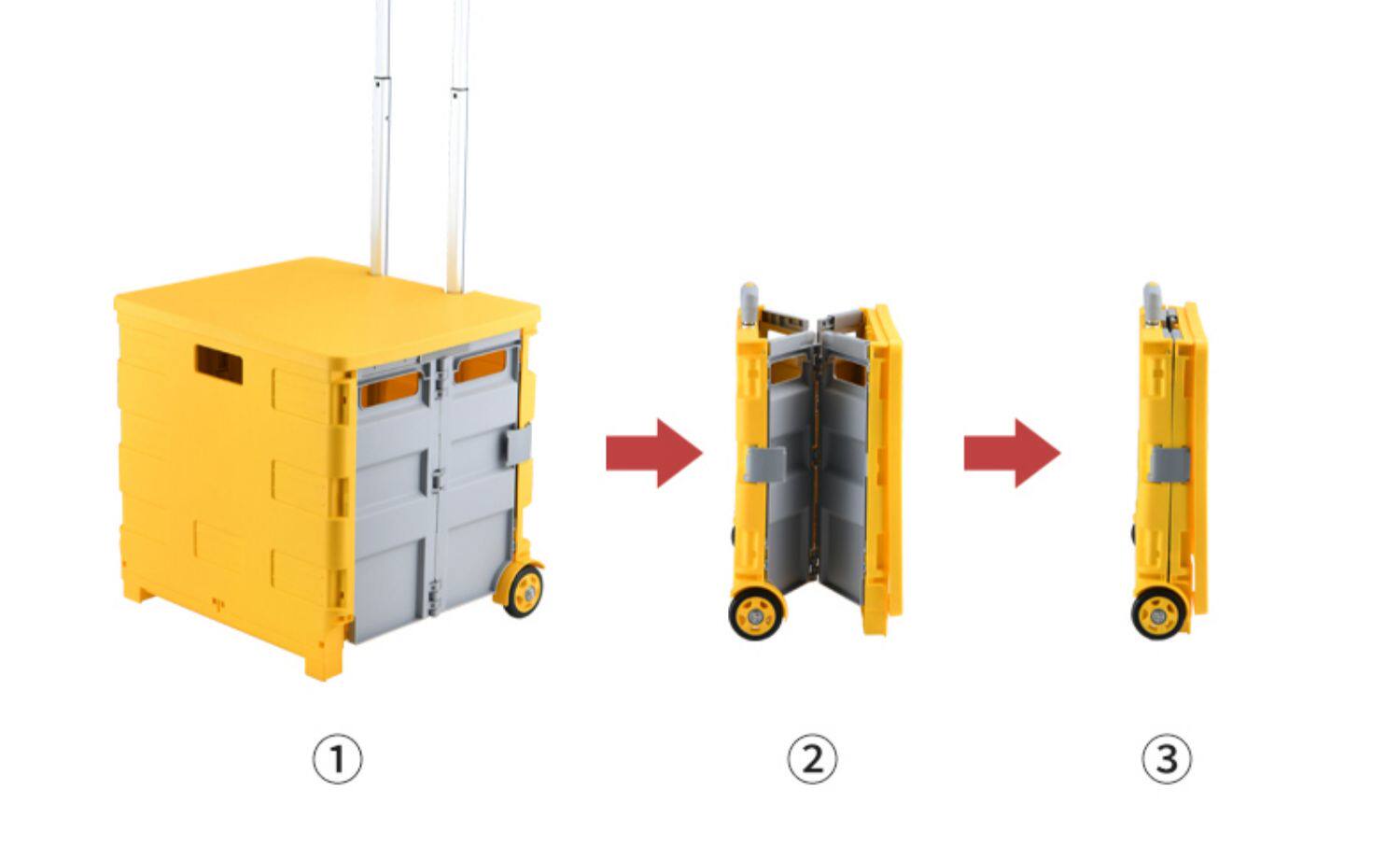 ①

②

③