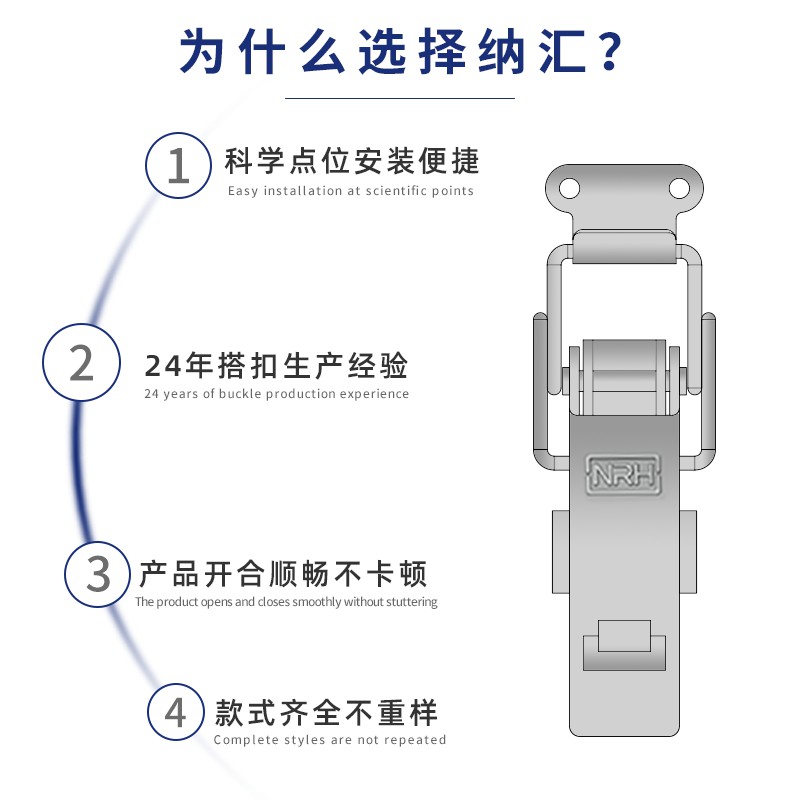 为什么选择纳汇？

1 科学点位安装便捷
Easy installation at scientific points

2 24年搭扣生产经验
24 years of buckle production experience

3 产品开合顺畅不卡顿
The product opens and closes smoothly without stuttering

4 款式齐全不重样
Complete styles are not repeated

NRH