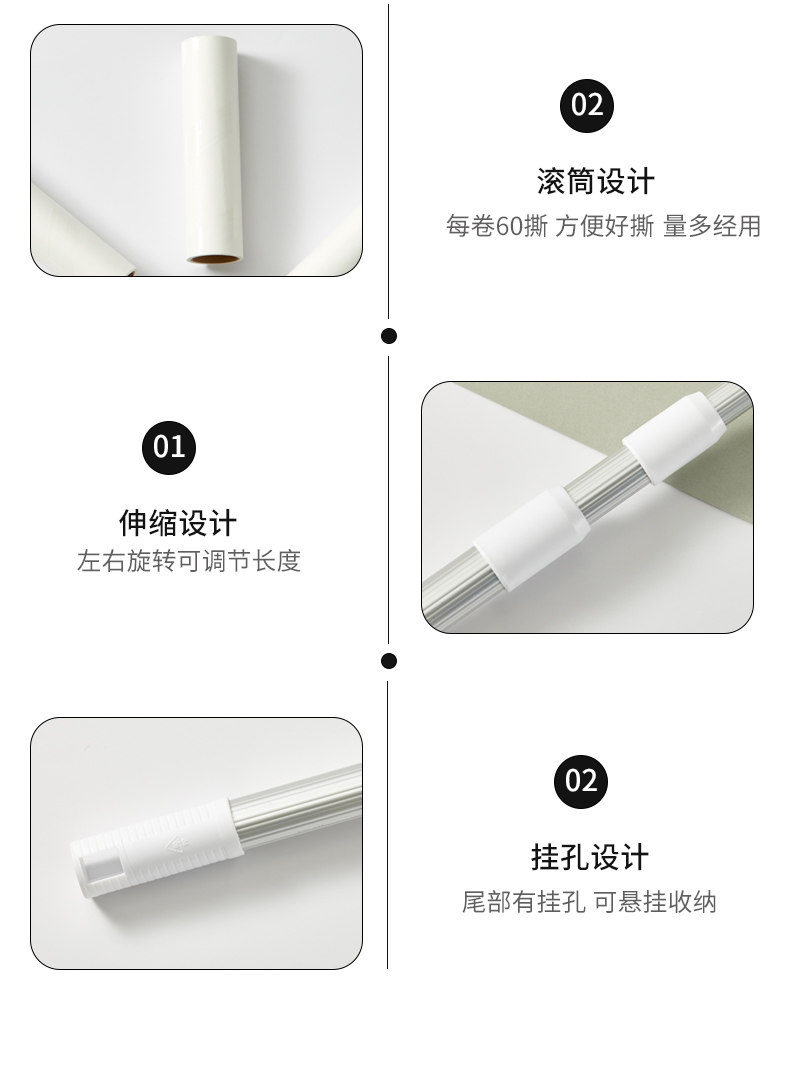 02

滚筒设计

每卷60撕 方便好撕 量多经用

01

伸缩设计

左右旋转可调节长度

02

挂孔设计

尾部有挂孔 可悬挂收纳