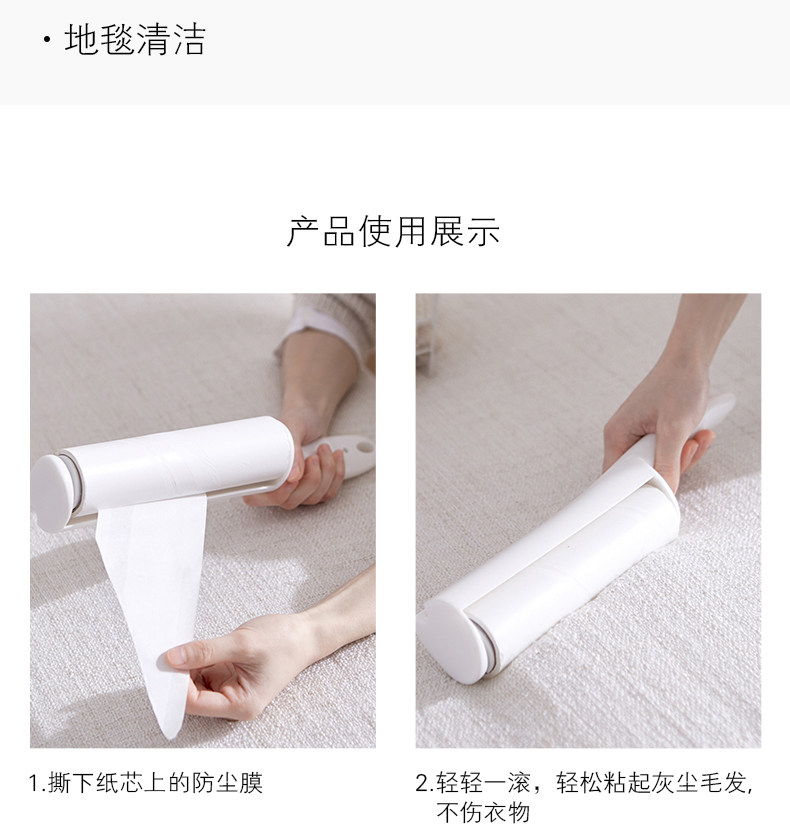 · 地毯清洁

产品使用展示

1.撕下纸芯上的防尘膜

2.轻轻一滚，轻松粘起灰尘毛发，不伤衣物