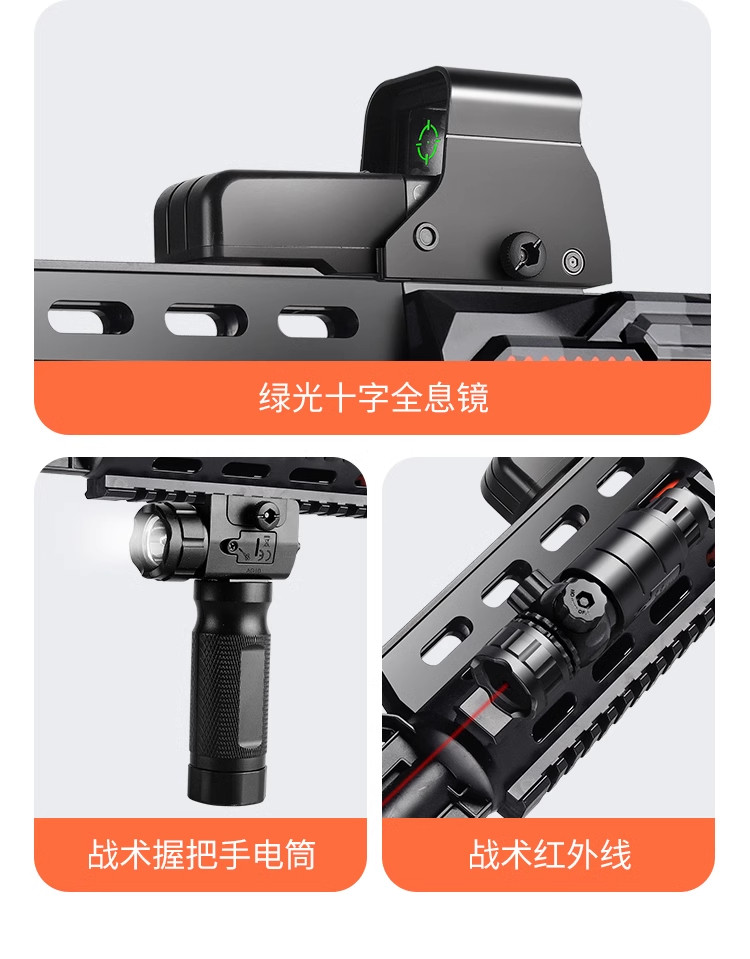 绿光十字全息镜

战术握把手电筒

战术红外线