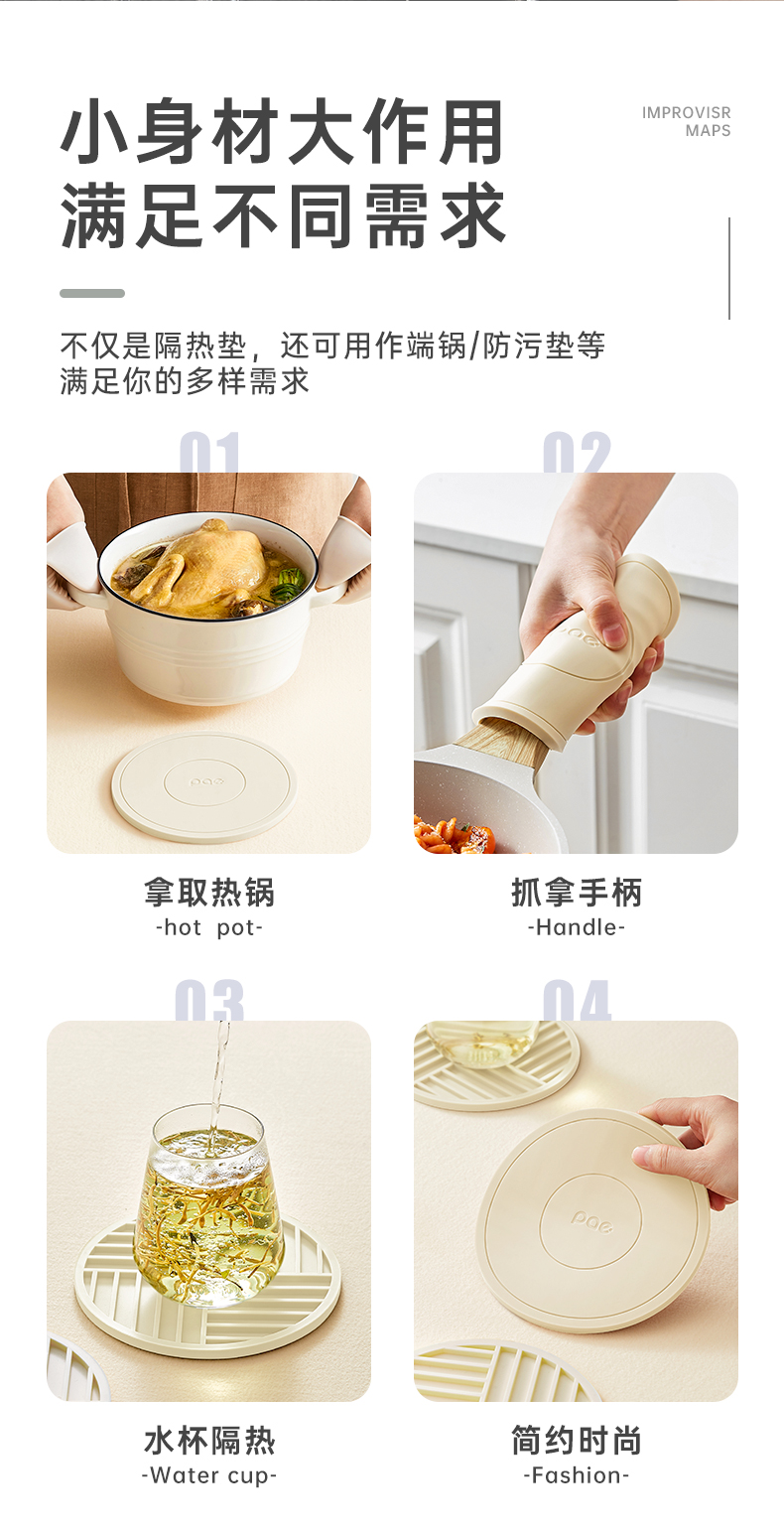 小身材大作用
满足不同需求

IMPROVISR MAPS

不仅是隔热垫，还可用作端锅/防污垫等
满足你的多样需求

01

pae

拿取热锅
-hot pot-

02

pae

抓拿手柄
-Handle-

03

水杯隔热
-Water cup-

04

pae

简约时尚
-Fashion-