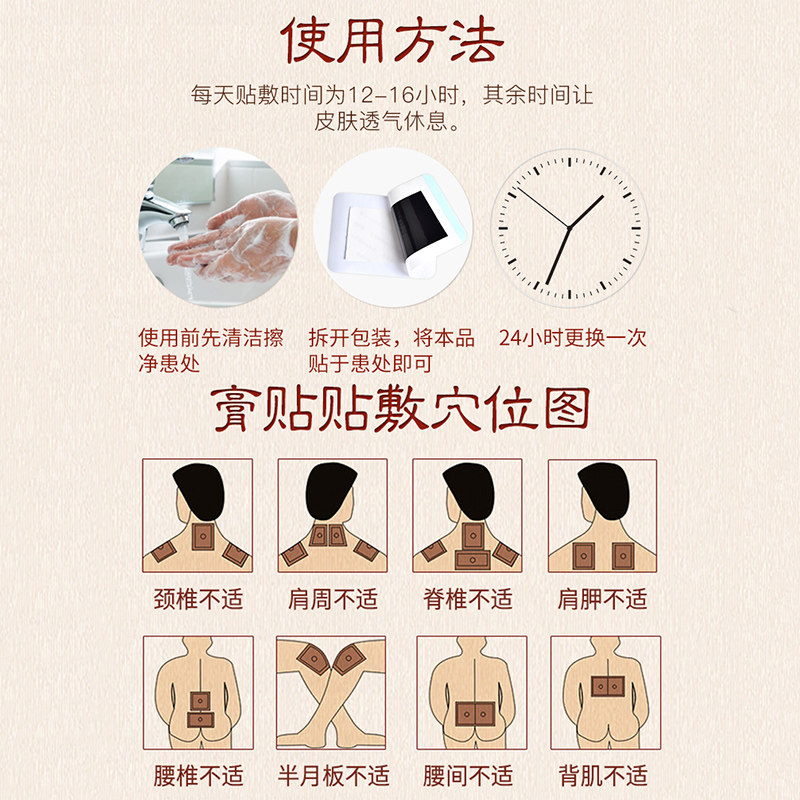 使用方法

每天贴敷时间为12-16小时，其余时间让皮肤透气休息。

使用前先清洁擦净患处

拆开包装，将本品贴于患处即可

24小时更换一次

膏贴贴敷穴位图

颈椎不适

肩周不适

脊椎不适

肩胛不适

腰椎不适

半月板不适

腰间不适

背肌不适