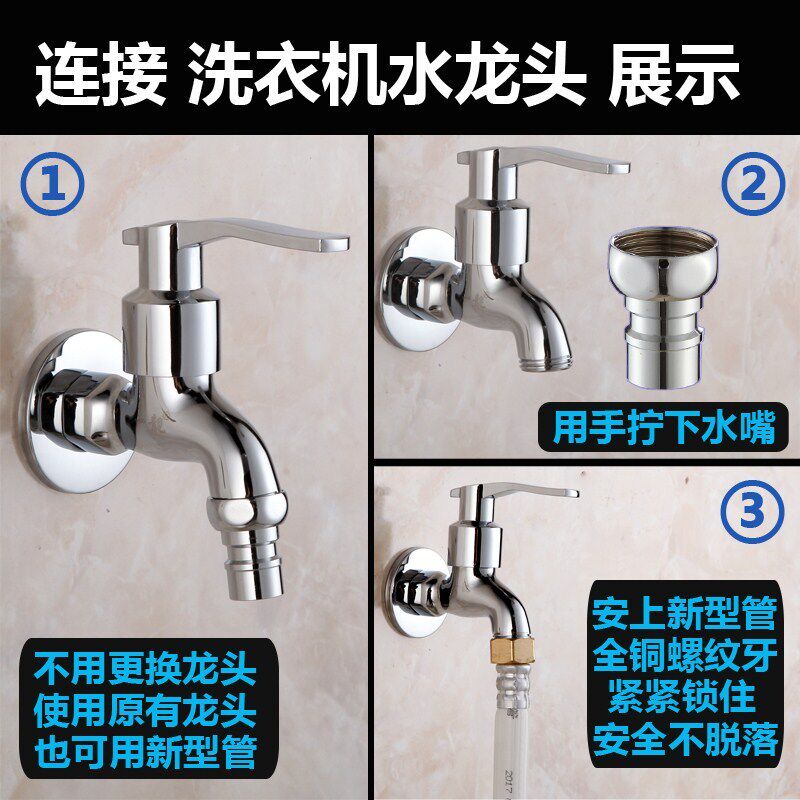 连接 洗衣机水龙头 展示

①

不用更换龙头
使用原有龙头
也可用新型管

②

用手拧下水嘴

③

安上新型管
全铜螺纹牙
紧紧锁住
安全不脱落

2017