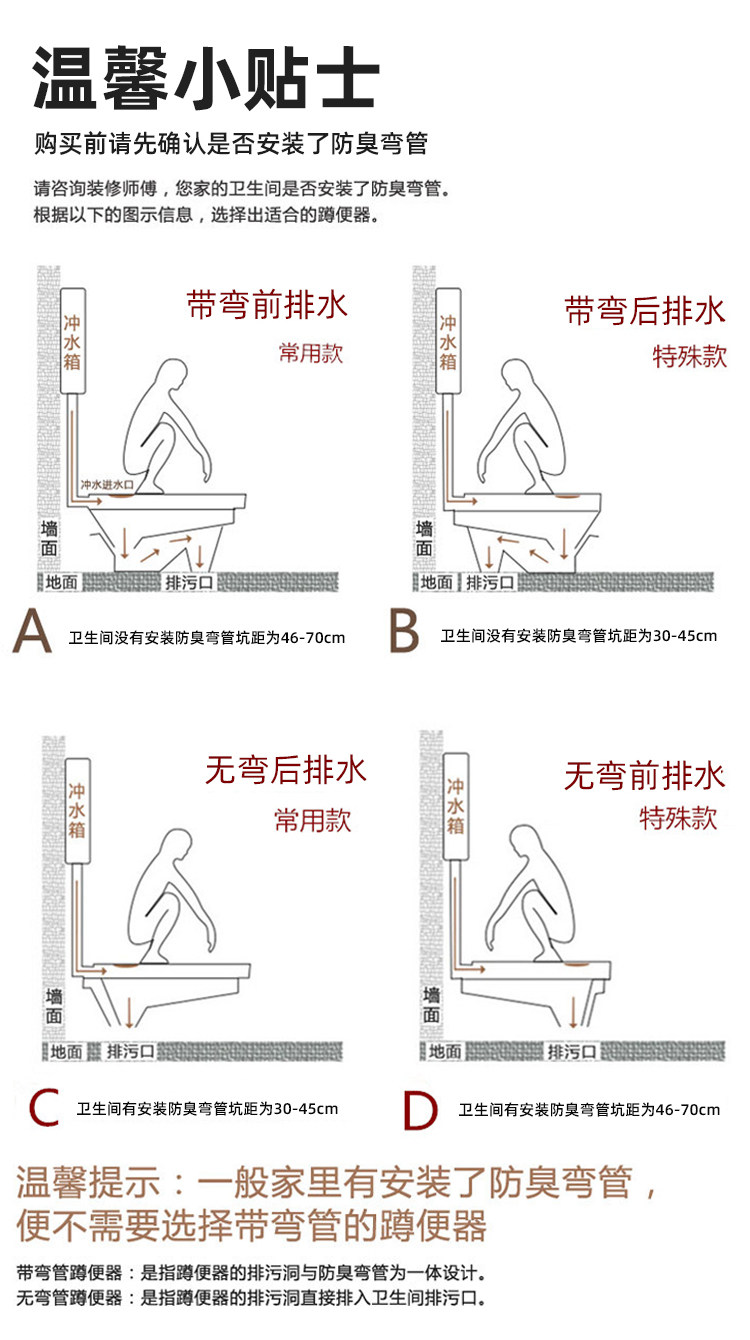 温馨小贴士

购买前请先确认是否安装了防臭弯管

请咨询装修师傅，您家的卫生间是否安装了防臭弯管。
根据以下的图示信息，选择出适合的蹲便器。

带弯前排水
常用款
冲水箱
冲水进水口
墙面
地面
排污口

A 卫生间没有安装防臭弯管坑距为46-70cm

带弯后排水
特殊款
冲水箱
墙面
地面
排污口

B 卫生间没有安装防臭弯管坑距为30-45cm

无弯后排水
常用款
冲水箱
墙面
地面
排污口

C 卫生间有安装防臭弯管坑距为30-45cm

无弯前排水
特殊款
冲水箱
墙面
地面
排污口

D 卫生间有安装防臭弯管坑距为46-70cm

温馨提示：一般家里有安装了防臭弯管，便不需要选择带弯管的蹲便器

带弯管蹲便器：是指蹲便器的排污洞与防臭弯管为一体设计。
无弯管蹲便器：是指蹲便器的排污洞直接排入卫生间排污口。