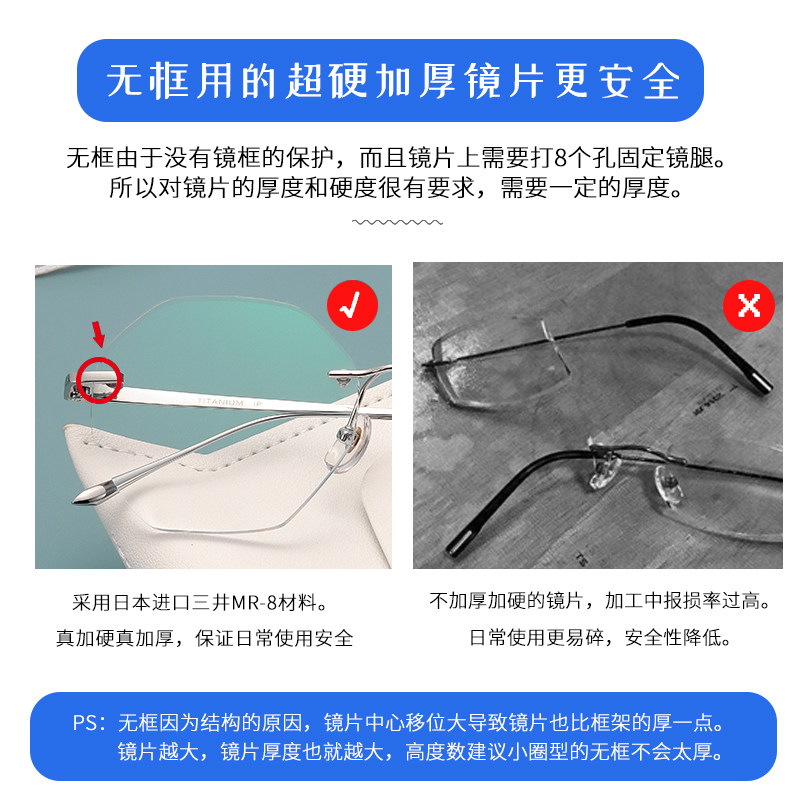 无框用的超硬加厚镜片更安全

无框由于没有镜框的保护，而且镜片上需要打8个孔固定镜腿。
所以对镜片的厚度和硬度很有要求，需要一定的厚度。

TITANIUM IP

采用日本进口三井MR-8材料。
真加硬真加厚，保证日常使用安全

不加厚加硬的镜片，加工中报损率过高。
日常使用更易碎，安全性降低。

PS：无框因为结构的原因，镜片中心移位大导致镜片也比框架的厚一点。
镜片越大，镜片厚度也就越大，高度数建议小圈型的无框不会太厚。