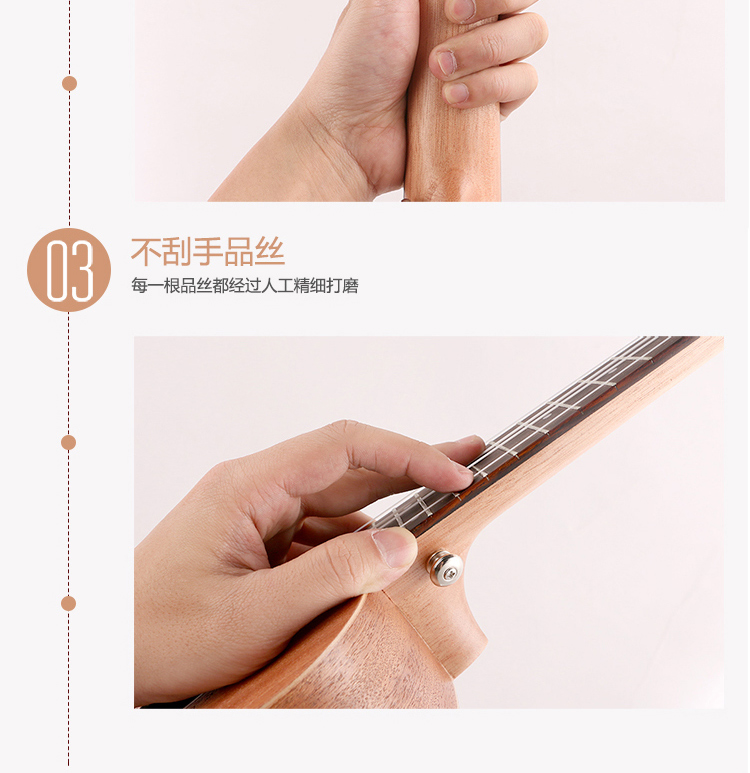 03

不刮手品丝

每一根品丝都经过人工精细打磨