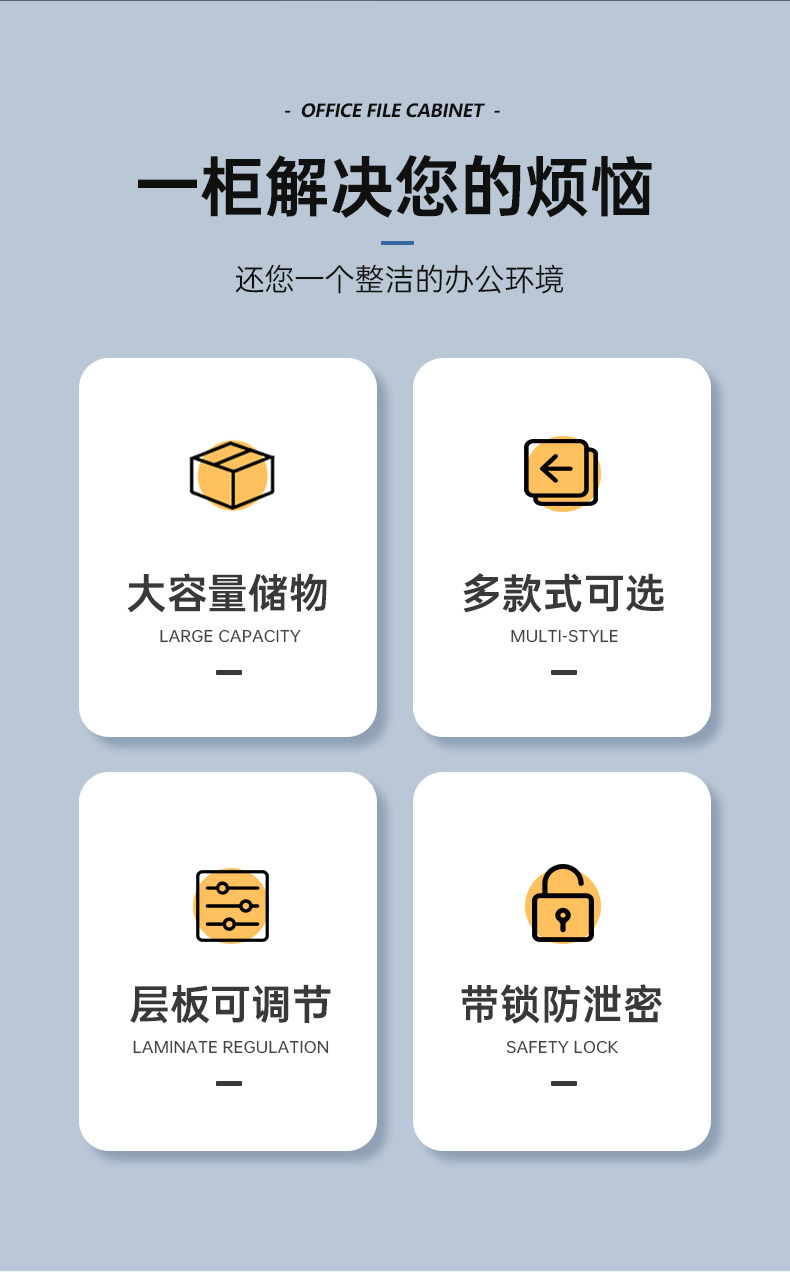 - OFFICE FILE CABINET -

一柜解决您的烦恼

还您一个整洁的办公环境

大容量储物
LARGE CAPACITY

多款式可选
MULTI-STYLE

层板可调节
LAMINATE REGULATION

带锁防泄密
SAFETY LOCK