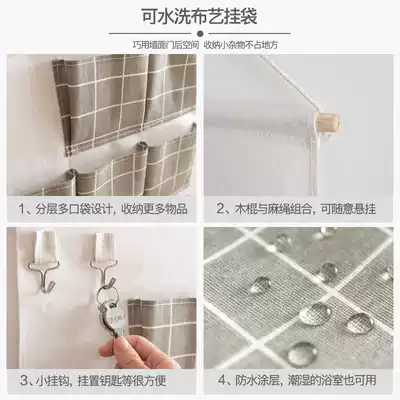 可水洗布艺挂袋

巧用墙面门后空间 收纳小杂物不占地方

1、分层多口袋设计，收纳更多物品

2、木棍与麻绳组合，可随意悬挂

3、小挂钩，挂置钥匙等很方便

4、防水涂层，潮湿的浴室也可用