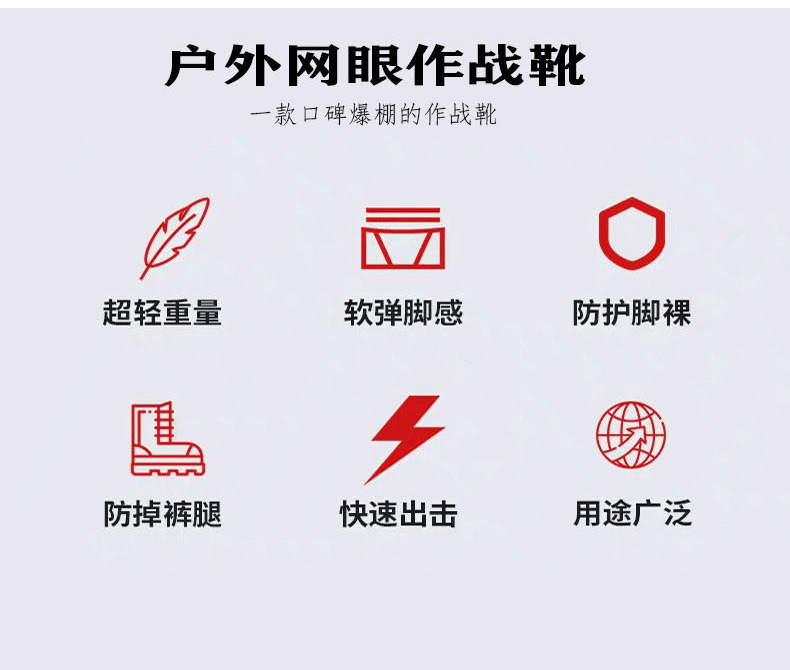 户外网眼作战靴

一款口碑爆棚的作战靴

超轻重量

软弹脚感

防护脚裸

防掉裤腿

快速出击

用途广泛