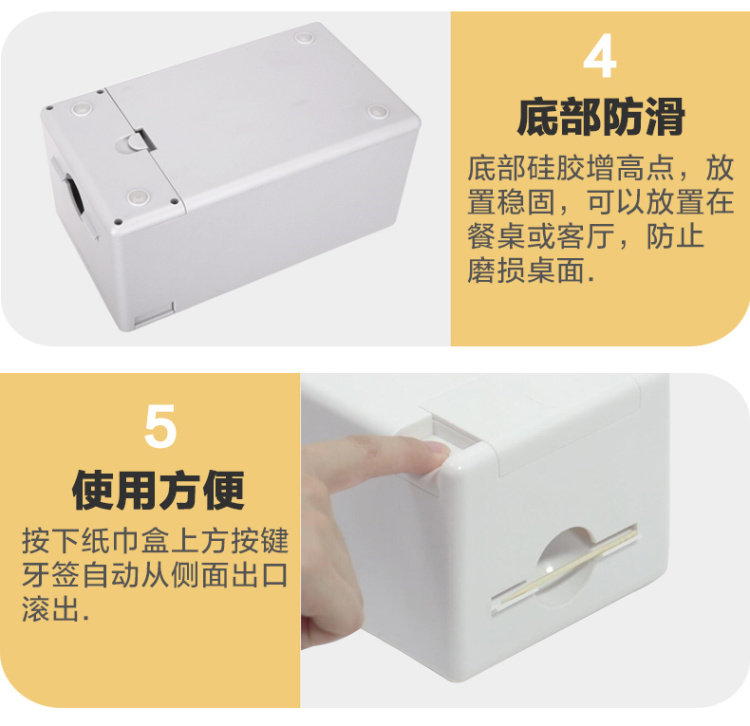 4

底部防滑

底部硅胶增高点，放置稳固，可以放置在餐桌或客厅，防止磨损桌面.

5

使用方便

按下纸巾盒上方按键牙签自动从侧面出口滚出.