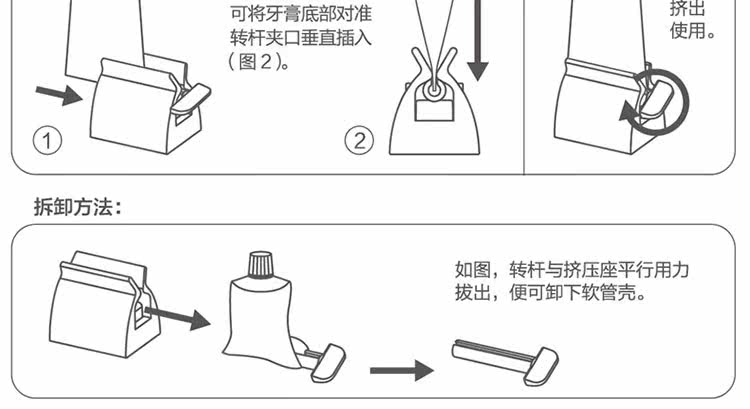 可将牙膏底部对准转杆夹口垂直插入（图2）。

①

②

挤出使用。

拆卸方法：

如图，转杆与挤压座平行用力拔出，便可卸下软管壳。