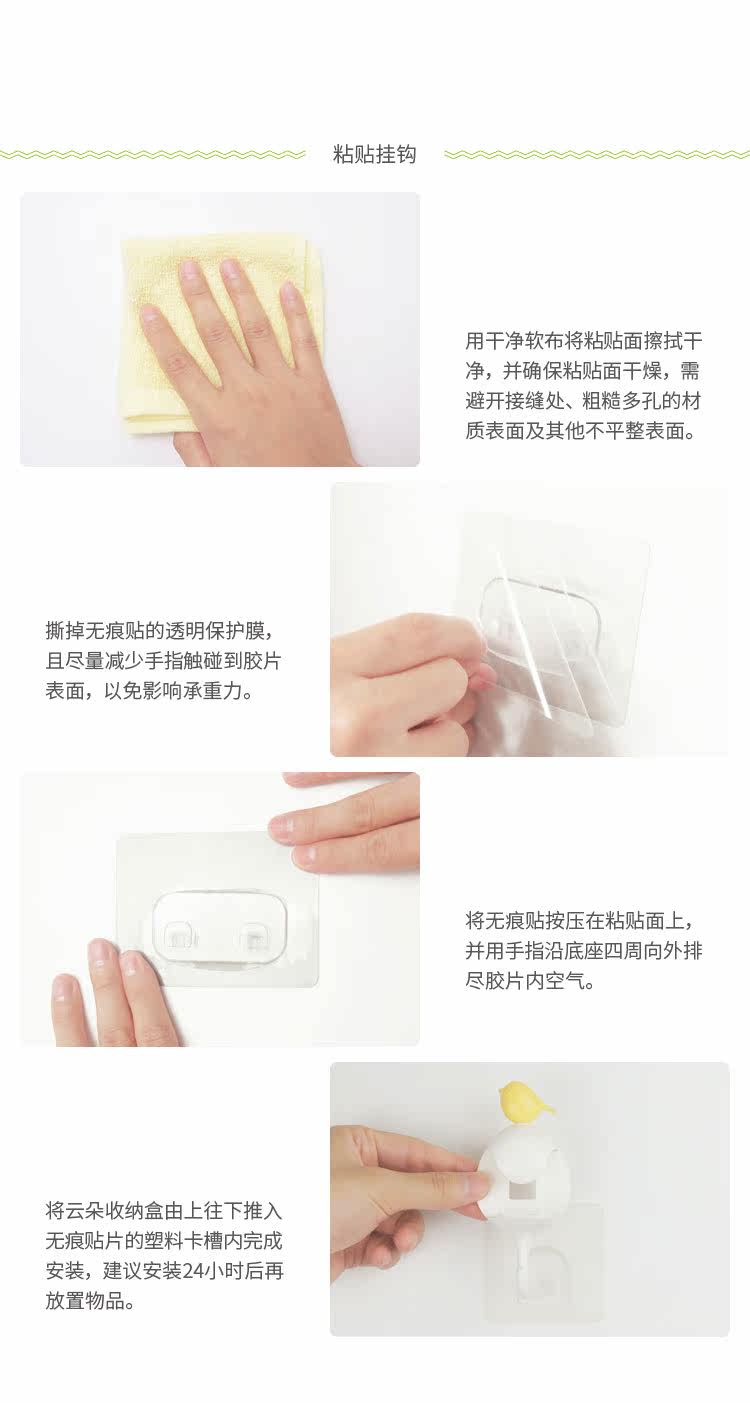 粘贴挂钩

用干净软布将粘贴面擦拭干净，并确保粘贴面干燥，需避开接缝处、粗糙多孔的材质表面及其他不平整表面。

撕掉无痕贴的透明保护膜，且尽量减少手指触碰到胶片表面，以免影响承重力。

将无痕贴按压在粘贴面上，并用手指沿底座四周向外排尽胶片内空气。

将云朵收纳盒由上往下推入无痕贴片的塑料卡槽内完成安装，建议安装24小时后再放置物品。