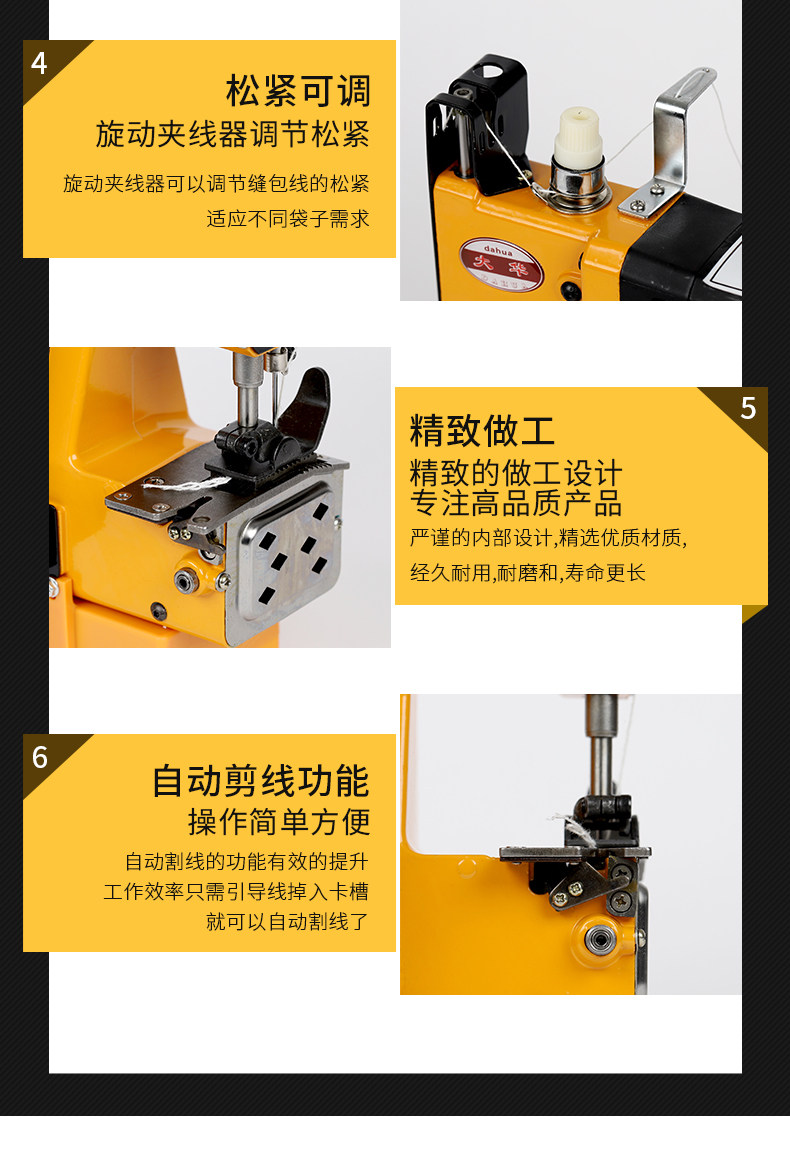 4

松紧可调
旋动夹线器调节松紧

旋动夹线器可以调节缝包线的松紧
适应不同袋子需求

dahua
大华

5

精致做工
精致的做工设计
专注高品质产品

严谨的内部设计,精选优质材质,
经久耐用,耐磨和,寿命更长

6

自动剪线功能
操作简单方便

自动割线的功能有效的提升
工作效率只需引导线掉入卡槽
就可以自动割线了