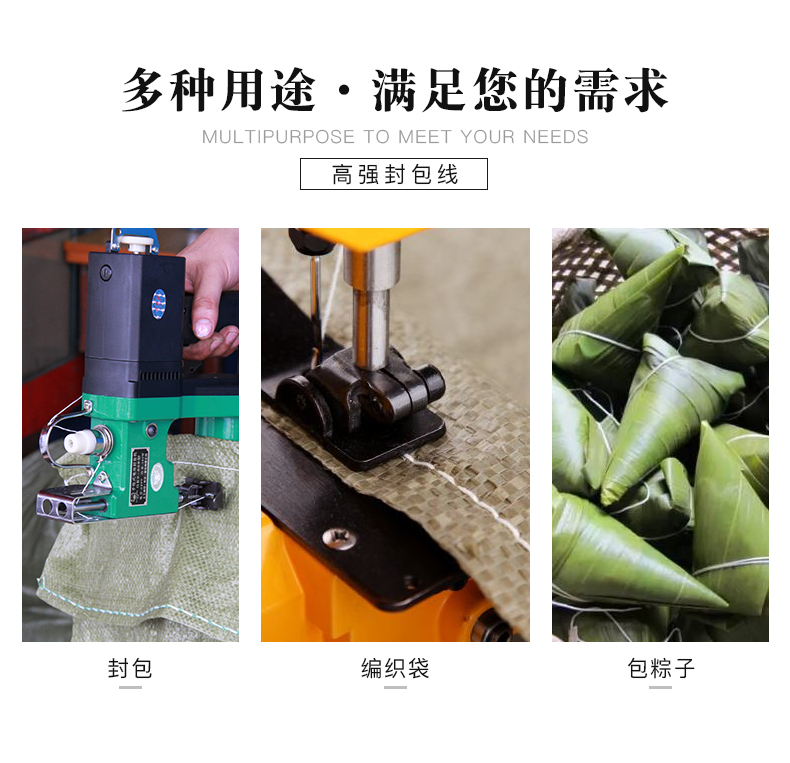 多种用途 · 满足您的需求

MULTIPURPOSE TO MEET YOUR NEEDS

高强封包线

封包

编织袋

包粽子