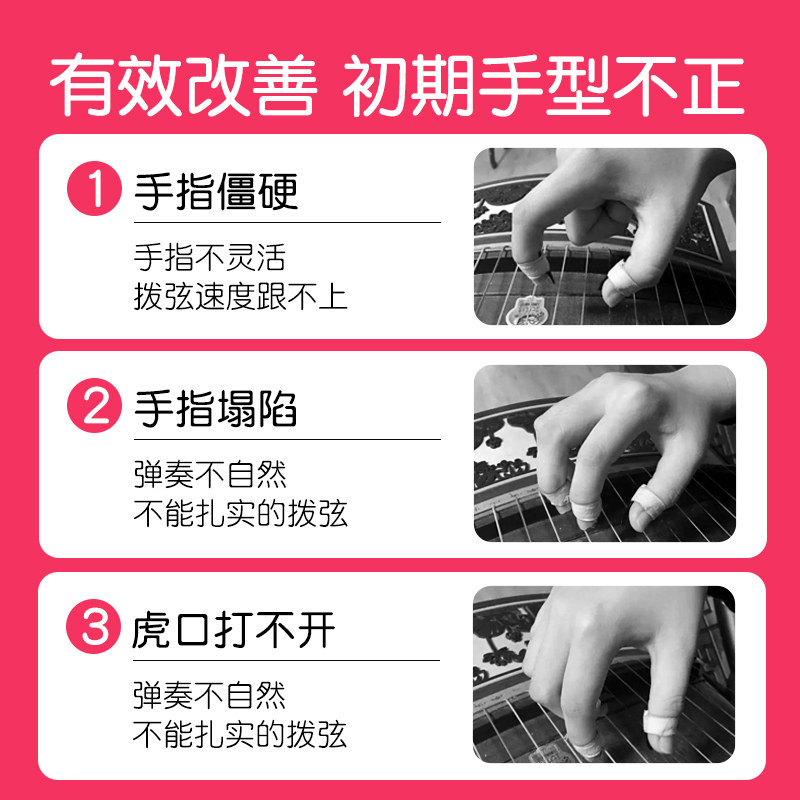 有效改善 初期手型不正

1 手指僵硬

手指不灵活
拨弦速度跟不上

2 手指塌陷

弹奏不自然
不能扎实的拨弦

3 虎口打不开

弹奏不自然
不能扎实的拨弦