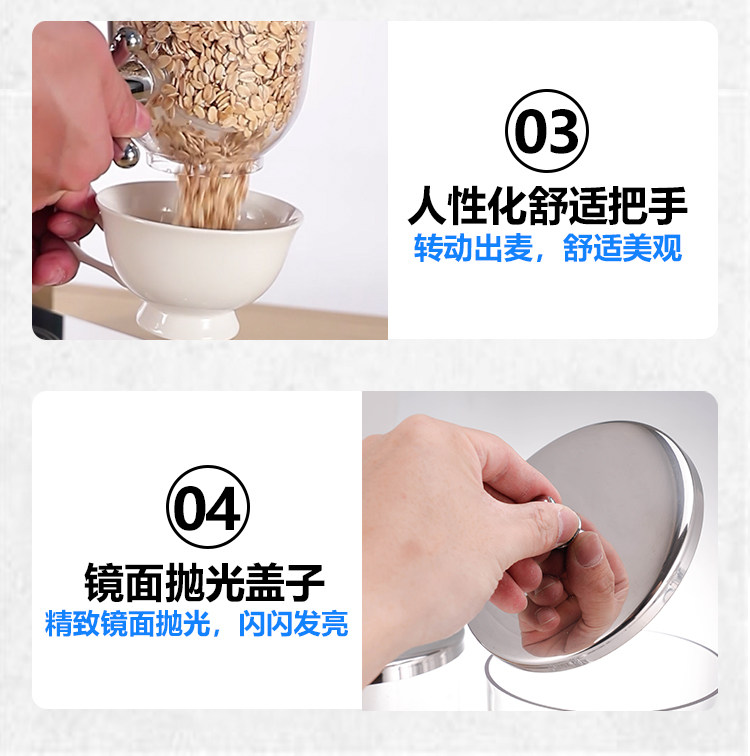 03

人性化舒适把手

转动出麦，舒适美观

04

镜面抛光盖子

精致镜面抛光，闪闪发亮