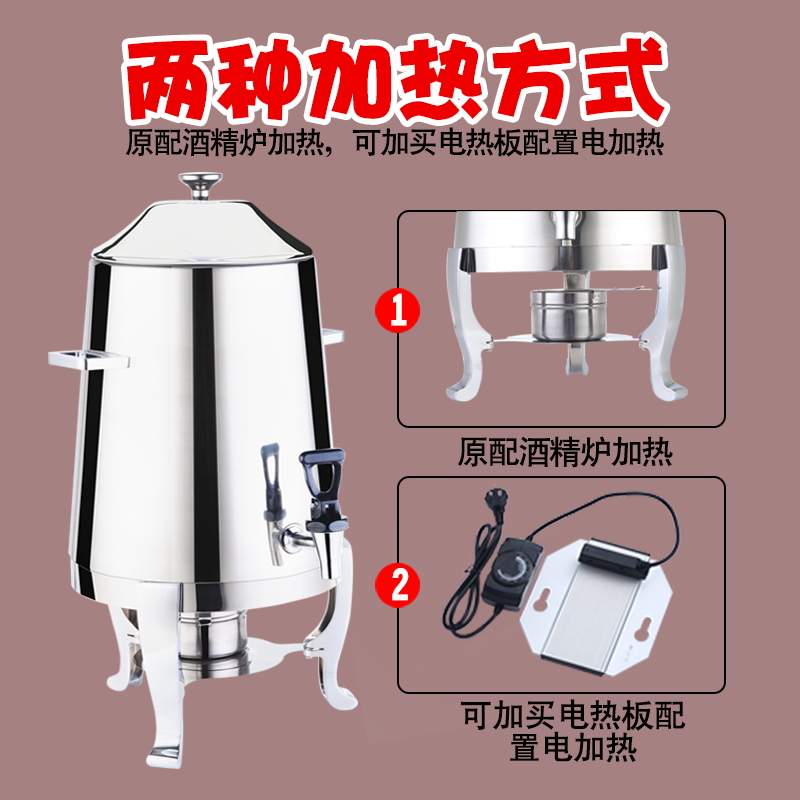 两种加热方式
原配酒精炉加热，可加买电热板配置电加热

1
原配酒精炉加热

2
可加买电热板配置电加热