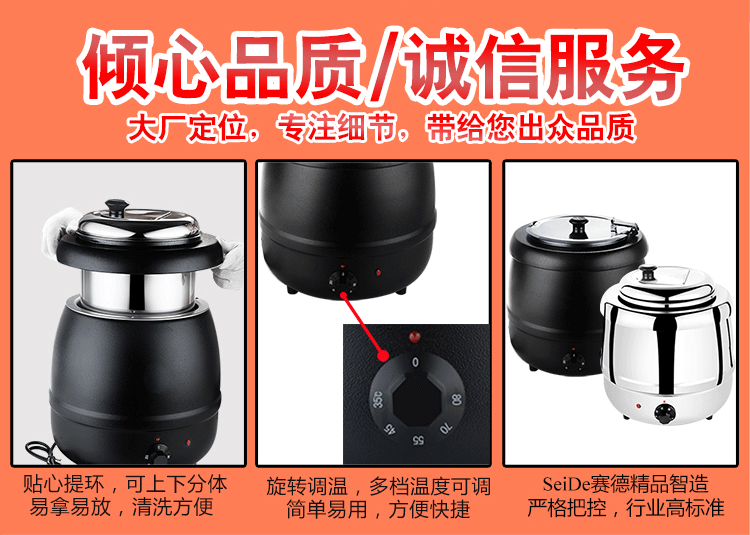 倾心品质/诚信服务

大厂定位，专注细节，带给您出众品质

0
35℃
45
55
70
80

贴心提环，可上下分体
易拿易放，清洗方便

旋转调温，多档温度可调
简单易用，方便快捷

SeiDe赛德精品智造
严格把控，行业高标准