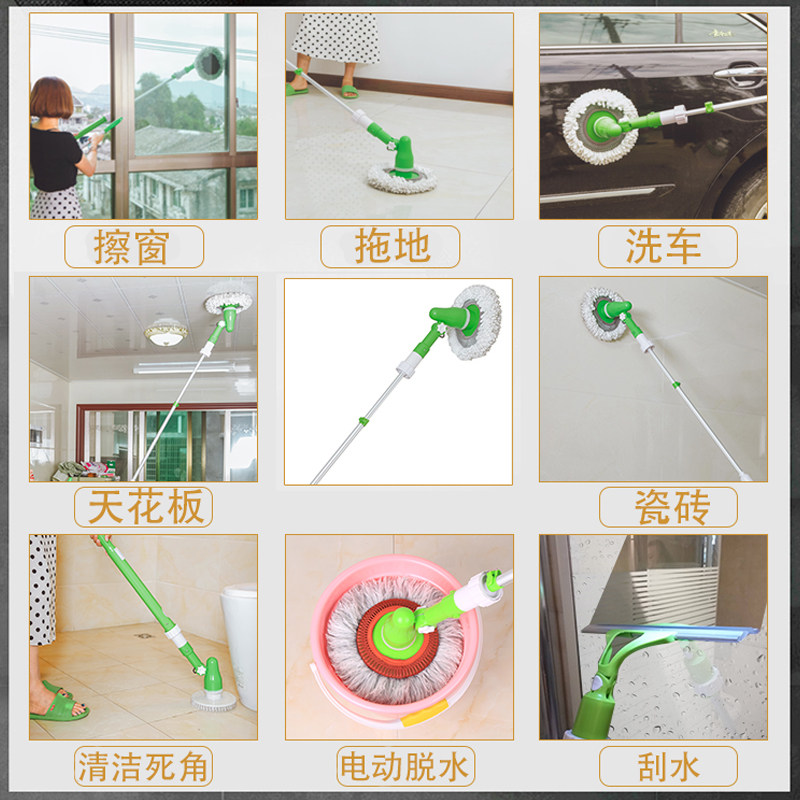 擦窗

拖地

洗车

天花板

瓷砖

清洁死角

电动脱水

刮水