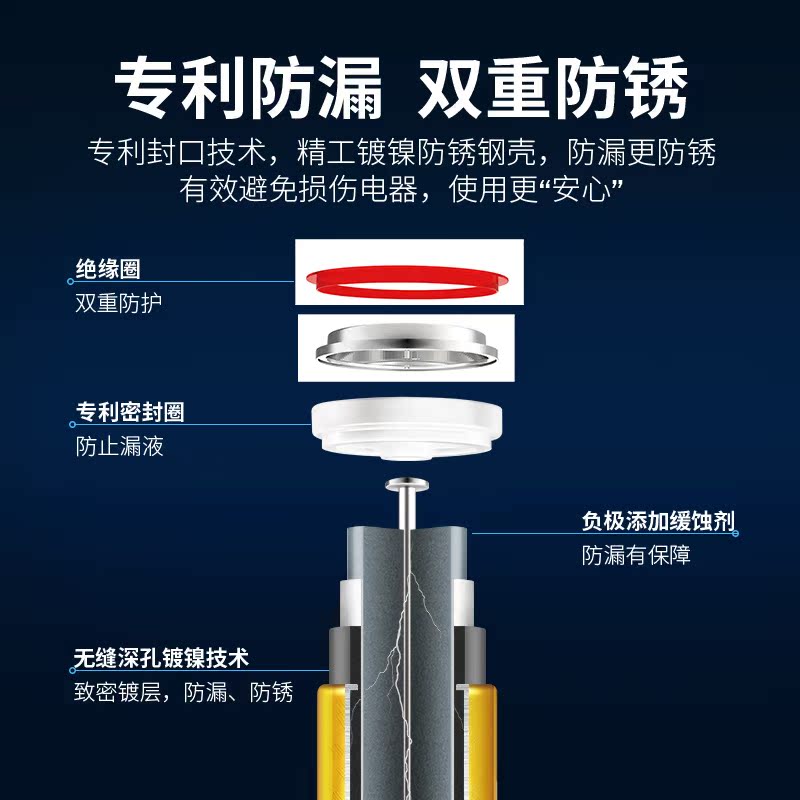 专利防漏 双重防锈

专利封口技术，精工镀镍防锈钢壳，防漏更防锈
有效避免损伤电器，使用更“安心”

绝缘圈
双重防护

专利密封圈
防止漏液

负极添加缓蚀剂
防漏有保障

无缝深孔镀镍技术
致密镀层，防漏、防锈