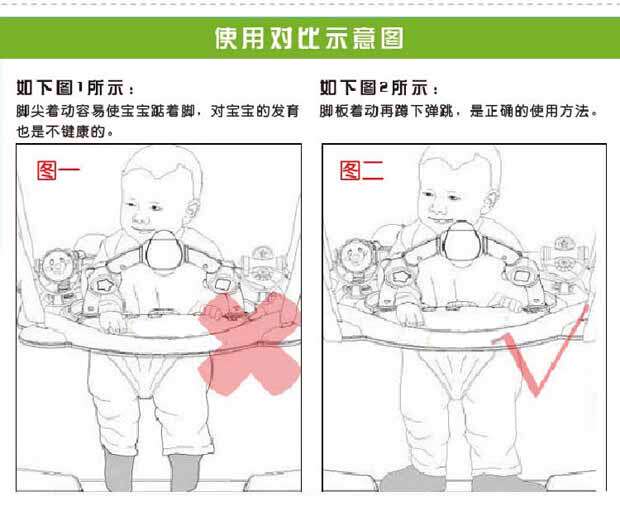 使用对比示意图

如下图1所示：
脚尖着动容易使宝宝踮着脚，对宝宝的发育也是不健康的。

图一

如下图2所示：
脚板着动再蹲下弹跳，是正确的使用方法。

图二